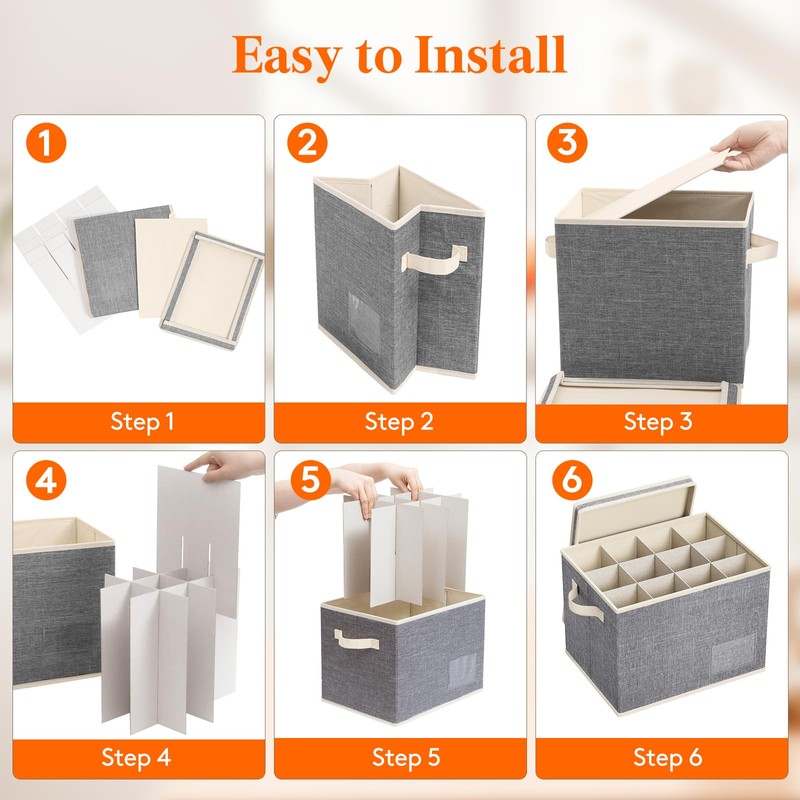 Easy to Install

1

Step 1

2

Step 2

3

Step 3

4

Step 4

5

Step 5

6

Step 6