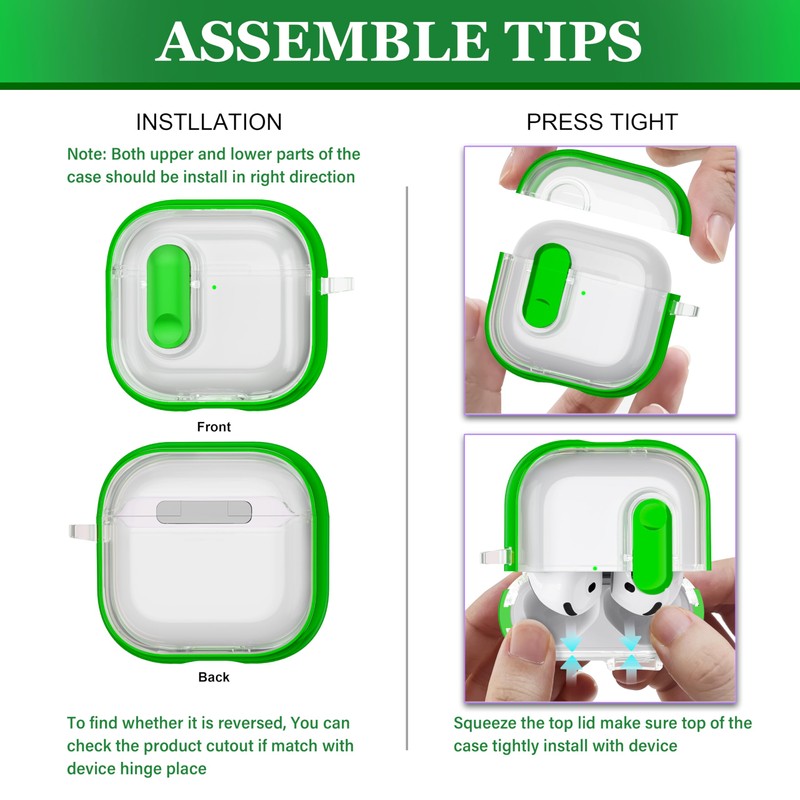 ASSEMBLE TIPS

INSTLLATION

Note: Both upper and lower parts of the case should be install in right direction

Front

Back

To find whether it is reversed, You can check the product cutout if match with device hinge place

PRESS TIGHT

Squeeze the top lid make sure top of the case tightly install with device