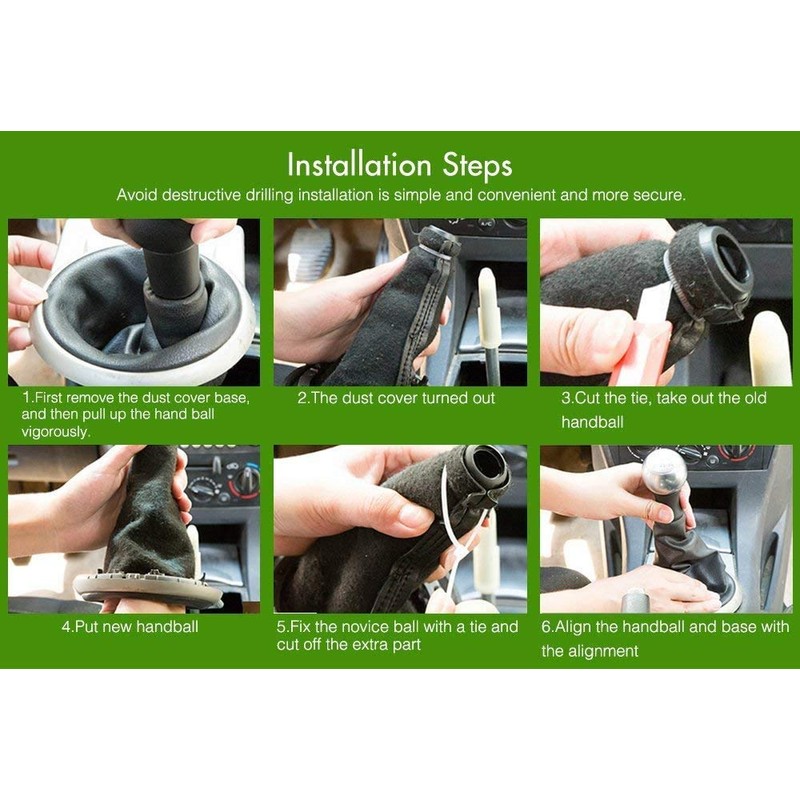 Installation Steps

Avoid destructive drilling installation is simple and convenient and more secure.

1.First remove the dust cover base, and then pull up the hand ball vigorously.

2.The dust cover turned out

3.Cut the tie, take out the old handball

4.Put new handball

5.Fix the novice ball with a tie and cut off the extra part

6.Align the handball and base with the alignment