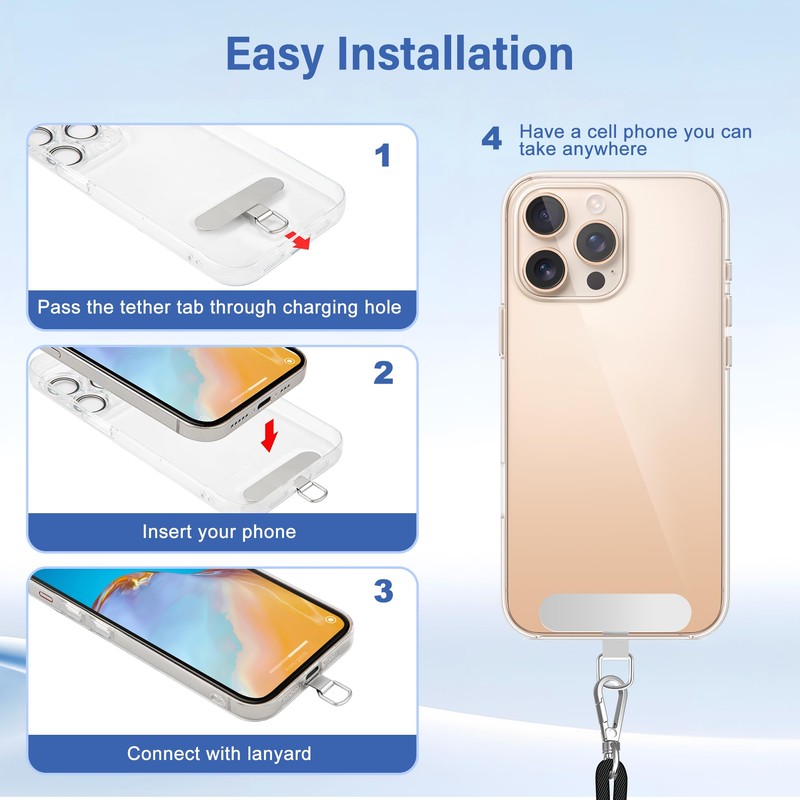 Easy Installation

1

Pass the tether tab through charging hole

2

Insert your phone

3

Connect with lanyard

4 Have a cell phone you can take anywhere