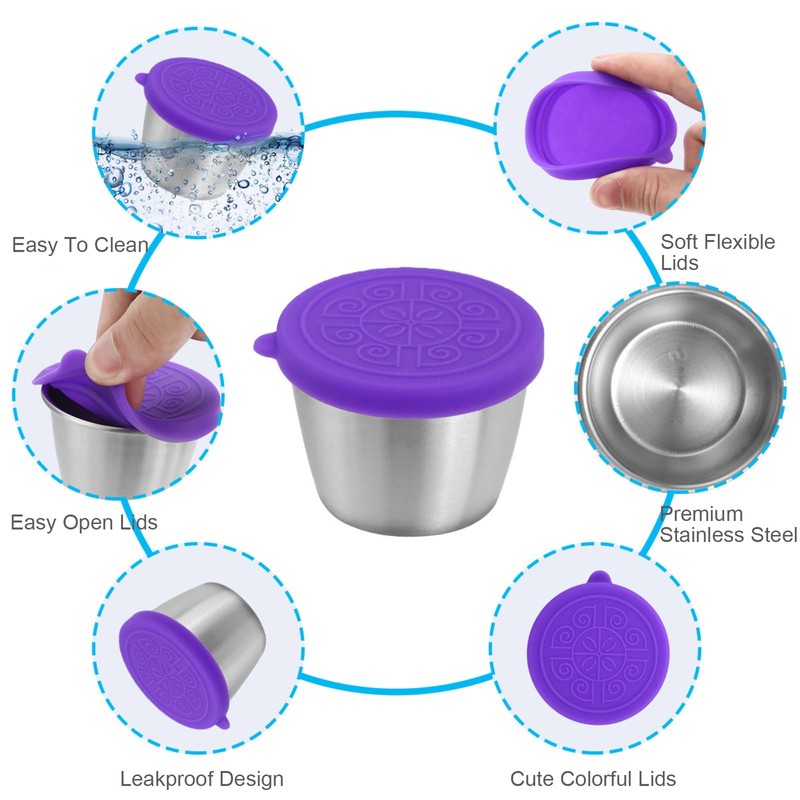 Easy To Clean

Soft Flexible Lids

Easy Open Lids

Premium Stainless Steel

Leakproof Design

Cute Colorful Lids