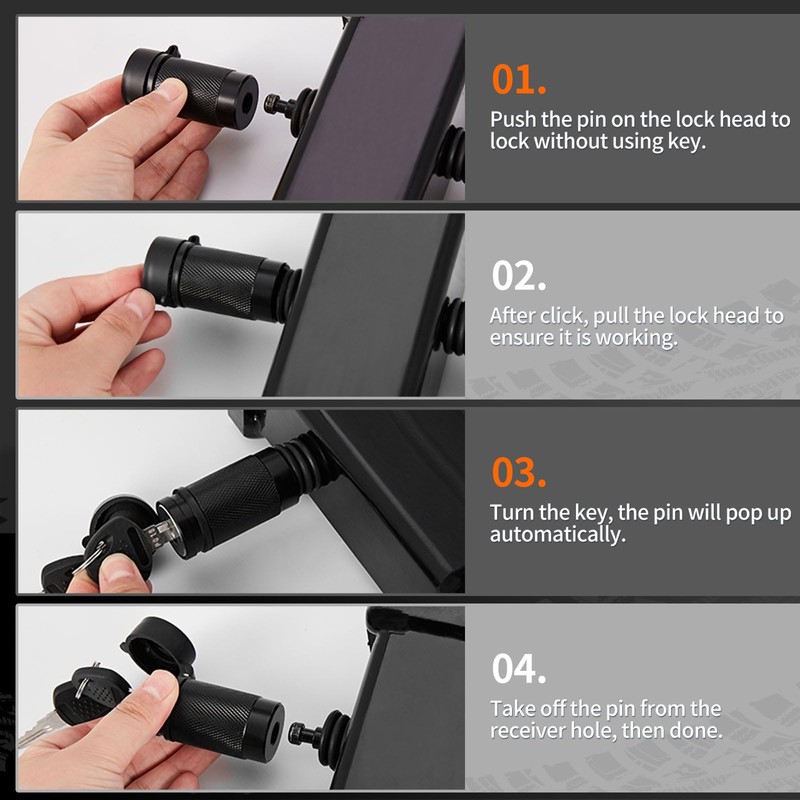 01.
Push the pin on the lock head to lock without using key.

02.
After click, pull the lock head to ensure it is working.

03.
Turn the key, the pin will pop up automatically.

04.
Take off the pin from the receiver hole, then done.