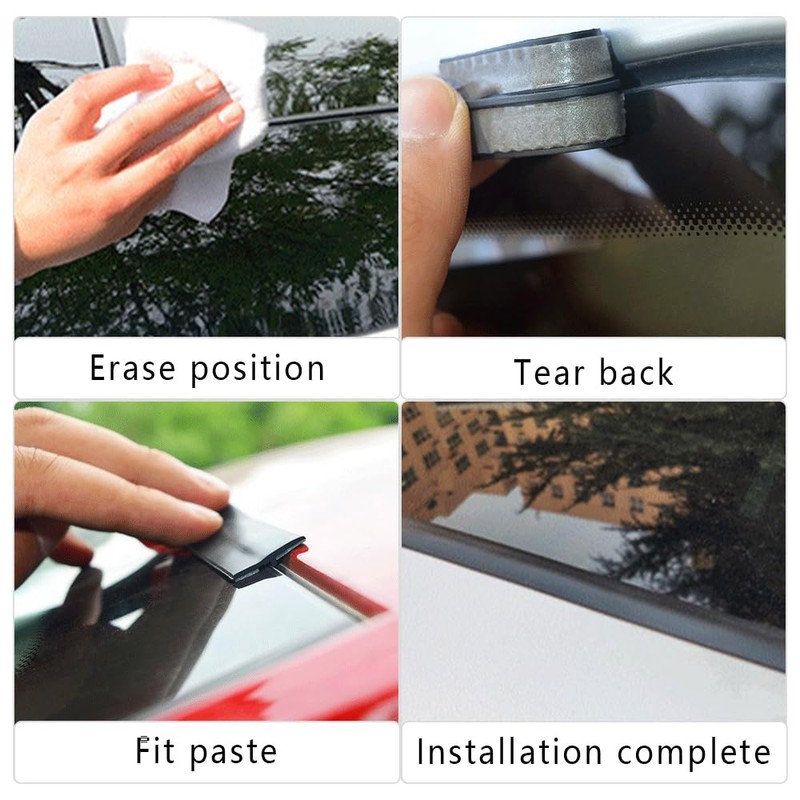 Erase position

Tear back

Fit paste

Installation complete