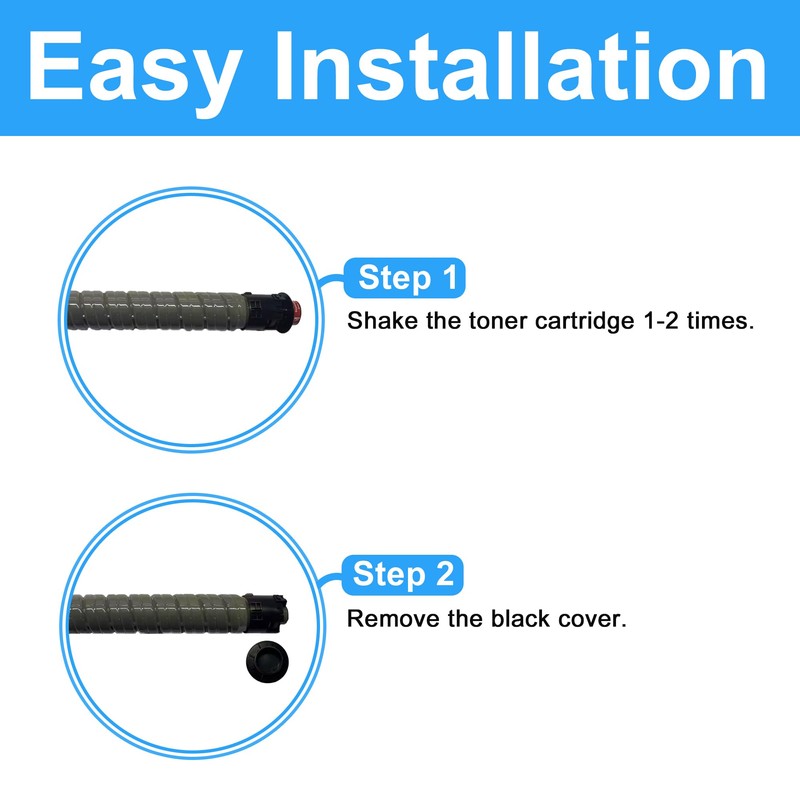 Easy Installation

Step 1
Shake the toner cartridge 1-2 times.

Step 2
Remove the black cover.