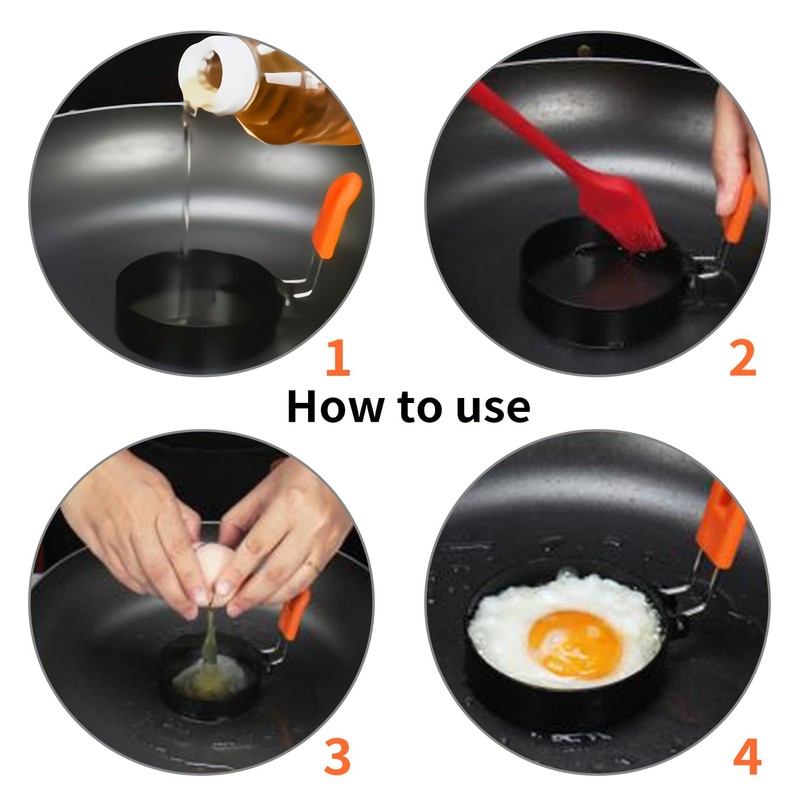 1

2

How to use

3

4