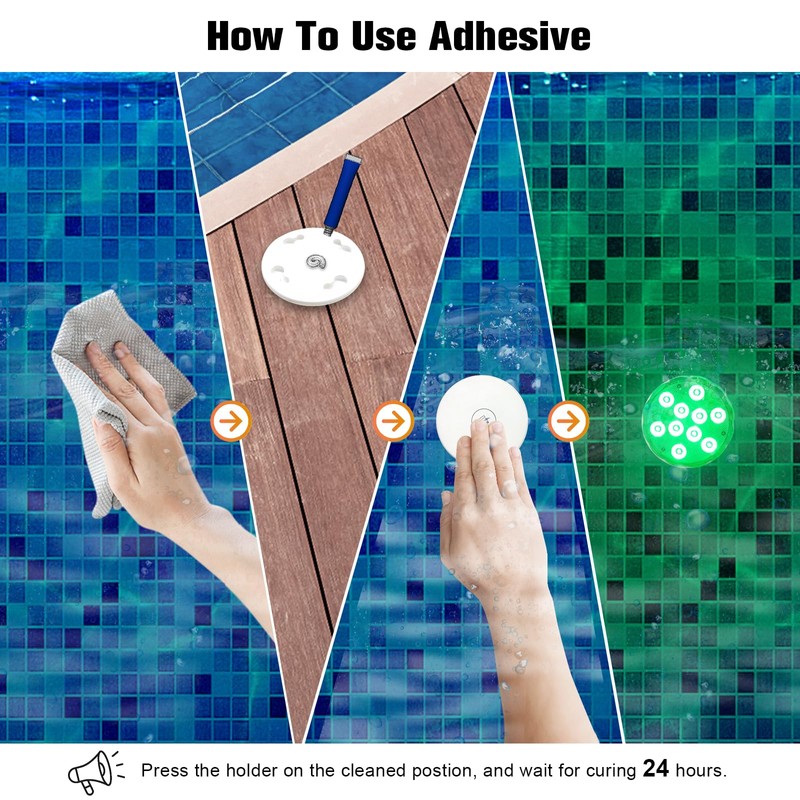 How To Use Adhesive

Press the holder on the cleaned postion, and wait for curing 24 hours.