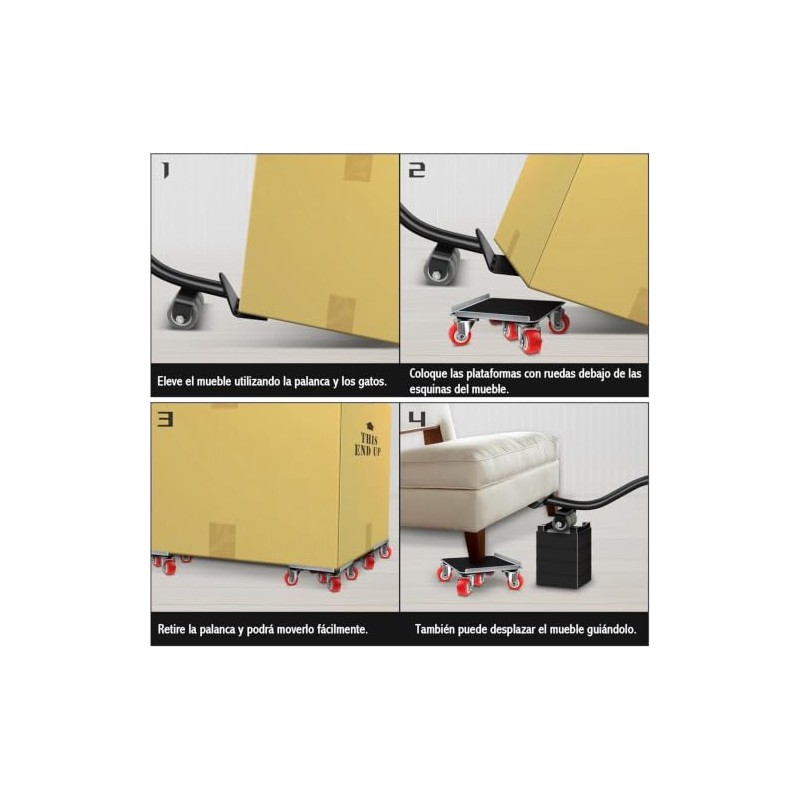 1

Eleve el mueble utilizando la palanca y los gatos.

2

Coloque las plataformas con ruedas debajo de las esquinas del mueble.

3

THIS END UP

Retire la palanca y podrá moverlo fácilmente.

4

También puede desplazar el mueble guiándolo.