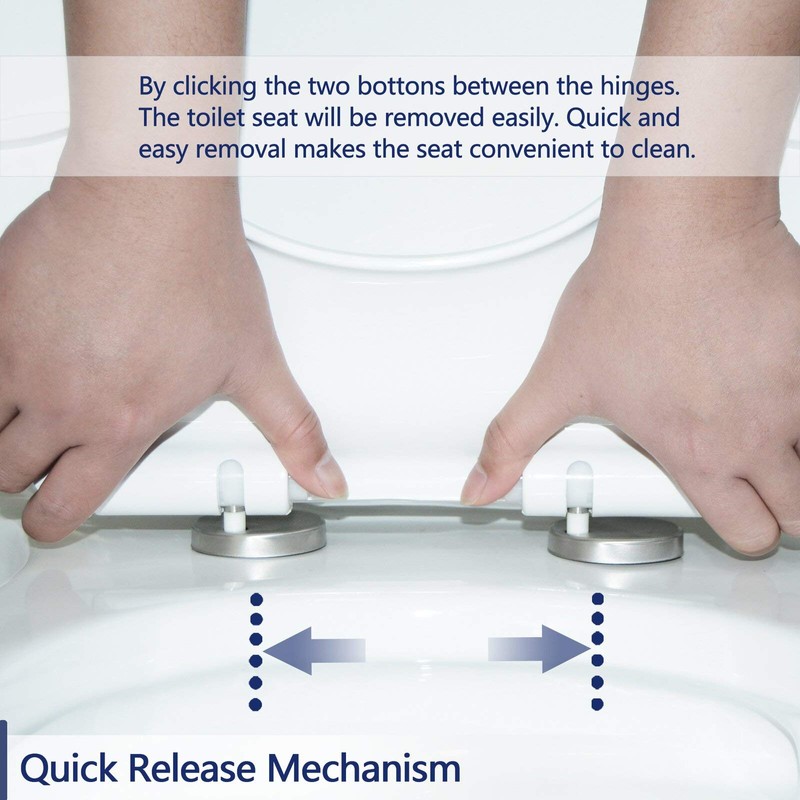 By clicking the two bottons between the hinges. The toilet seat will be removed easily. Quick and easy removal makes the seat convenient to clean.

Quick Release Mechanism