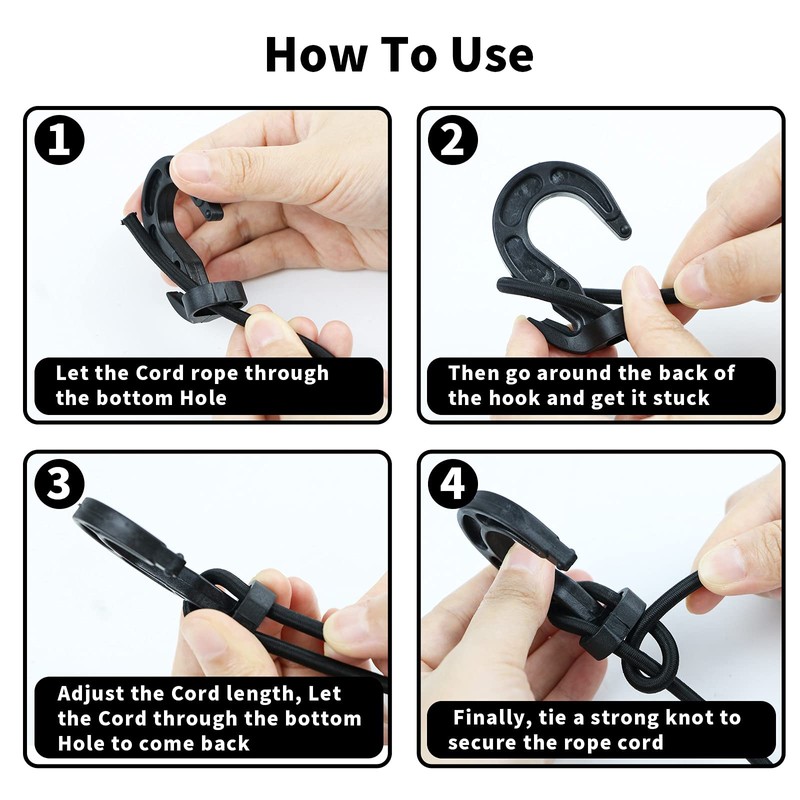 How To Use

1

Let the Cord rope through the bottom Hole

2

Then go around the back of the hook and get it stuck

3

Adjust the Cord length, Let the Cord through the bottom Hole to come back

4

Finally, tie a strong knot to secure the rope cord