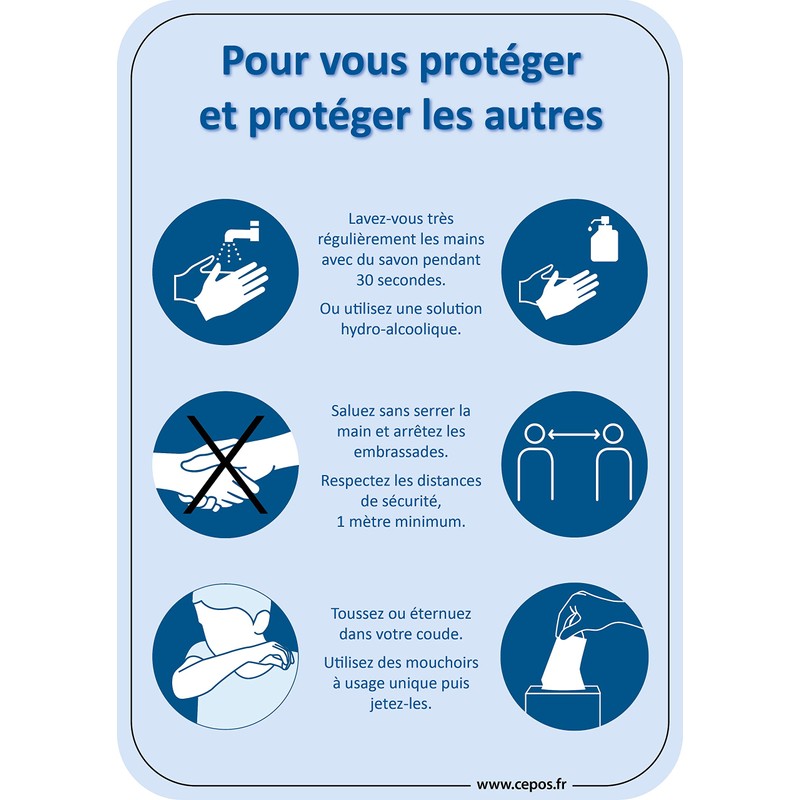 Pour vous protéger et protéger les autres

Lavez-vous très régulièrement les mains avec du savon pendant 30 secondes.

Ou utilisez une solution hydro-alcoolique.

Saluez sans serrer la main et arrêtez les embrassades.

Respectez les distances de sécurité, 1 mètre minimum.

Toussez ou éternuez dans votre coude.

Utilisez des mouchoirs à usage unique puis jetez-les.

www.cepos.fr