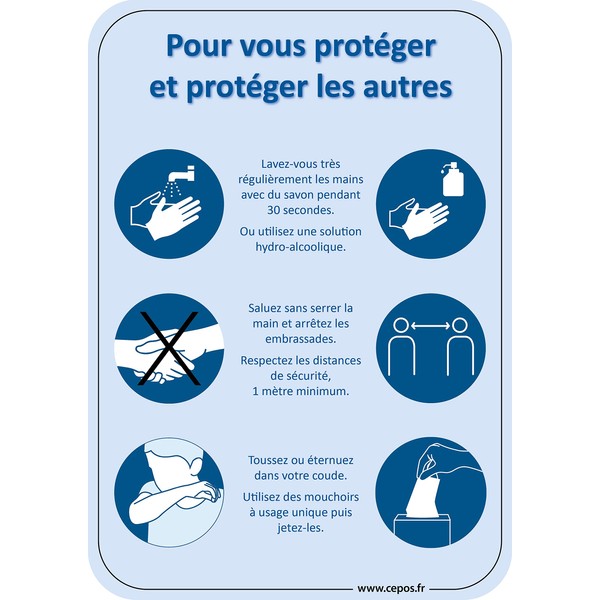 Pour vous protéger et protéger les autres

Lavez-vous très régulièrement les mains avec du savon pendant 30 secondes.

Ou utilisez une solution hydro-alcoolique.

Saluez sans serrer la main et arrêtez les embrassades.

Respectez les distances de sécurité, 1 mètre minimum.

Toussez ou éternuez dans votre coude.

Utilisez des mouchoirs à usage unique puis jetez-les.

www.cepos.fr