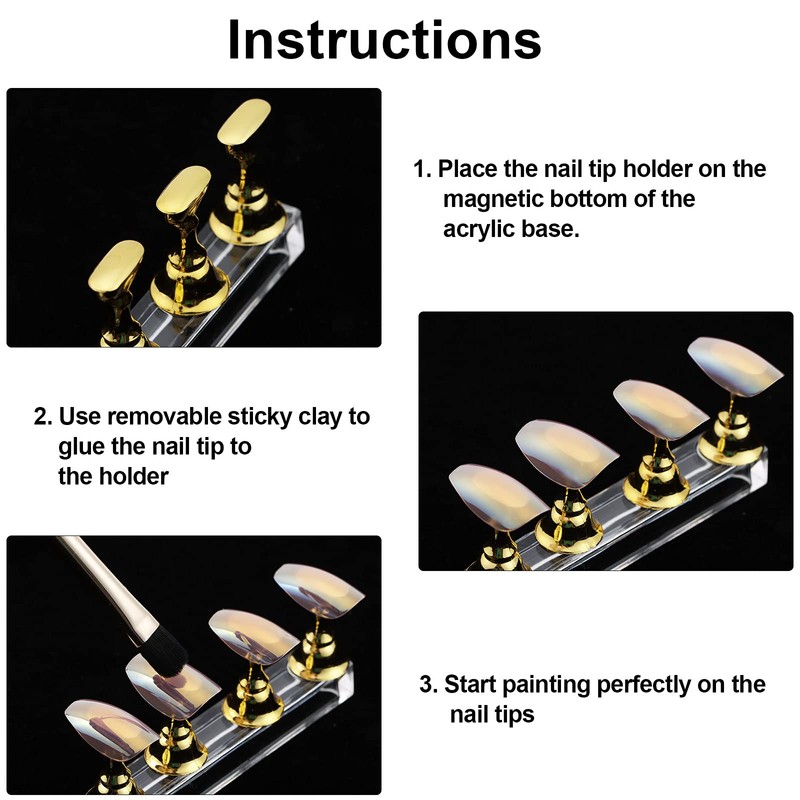 Instructions

1. Place the nail tip holder on the magnetic bottom of the acrylic base.

2. Use removable sticky clay to glue the nail tip to the holder

3. Start painting perfectly on the nail tips