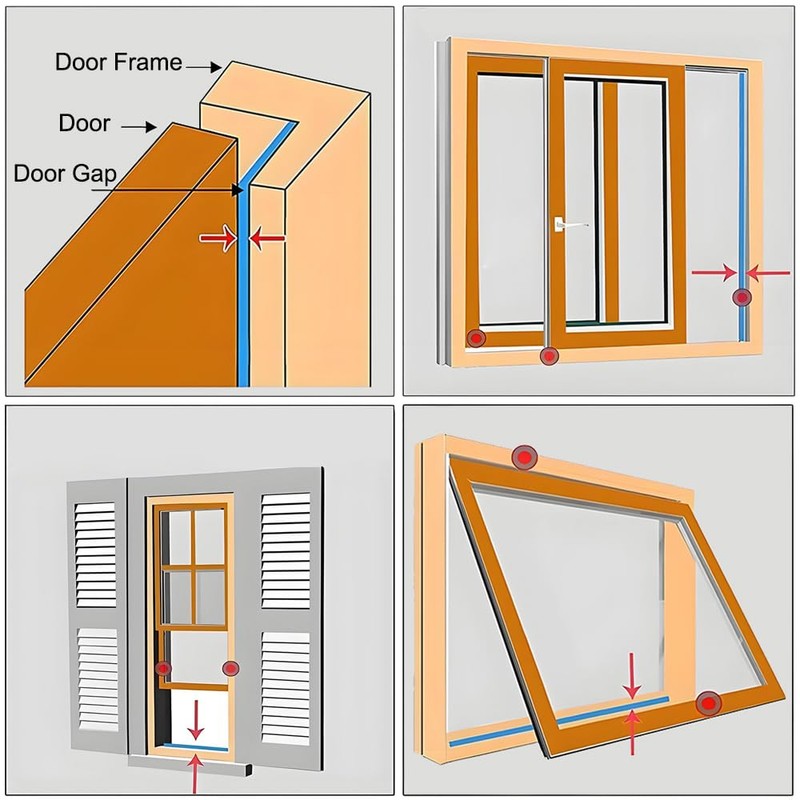 Door Frame

Door

Door Gap