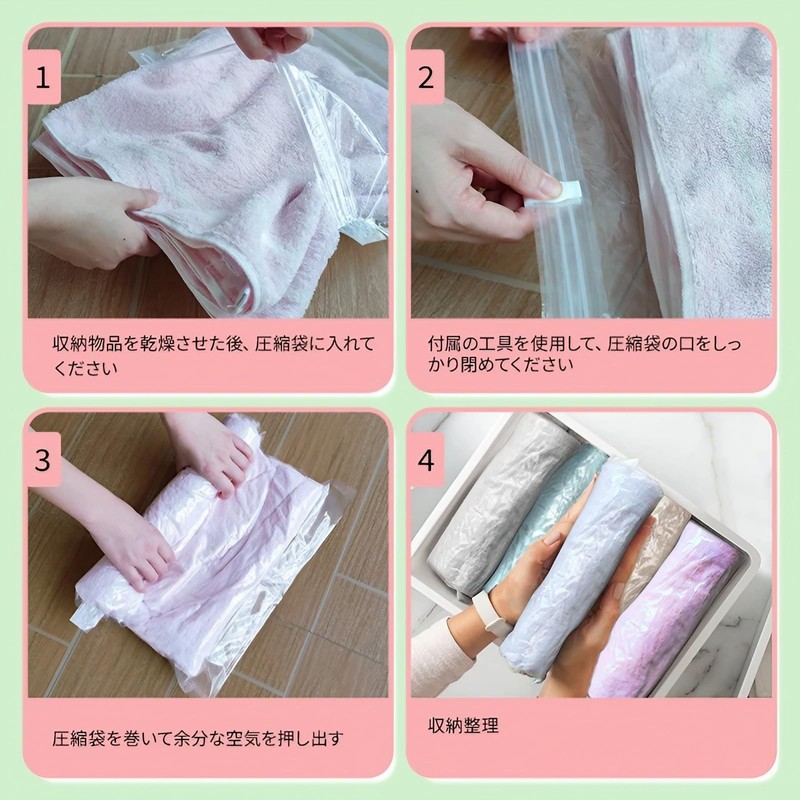 1

収納物品を乾燥させた後、圧縮袋に入れてください

2

付属の工具を使用して、圧縮袋の口をしっかり閉めてください

3

圧縮袋を巻いて余分な空気を押し出す

4

収納整理