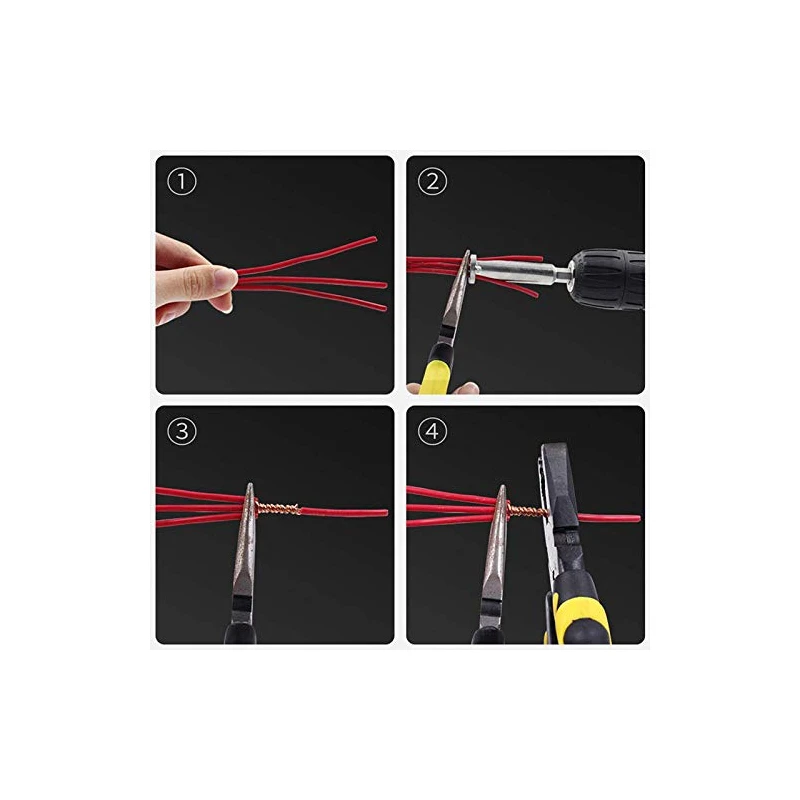 ①

②

③

④