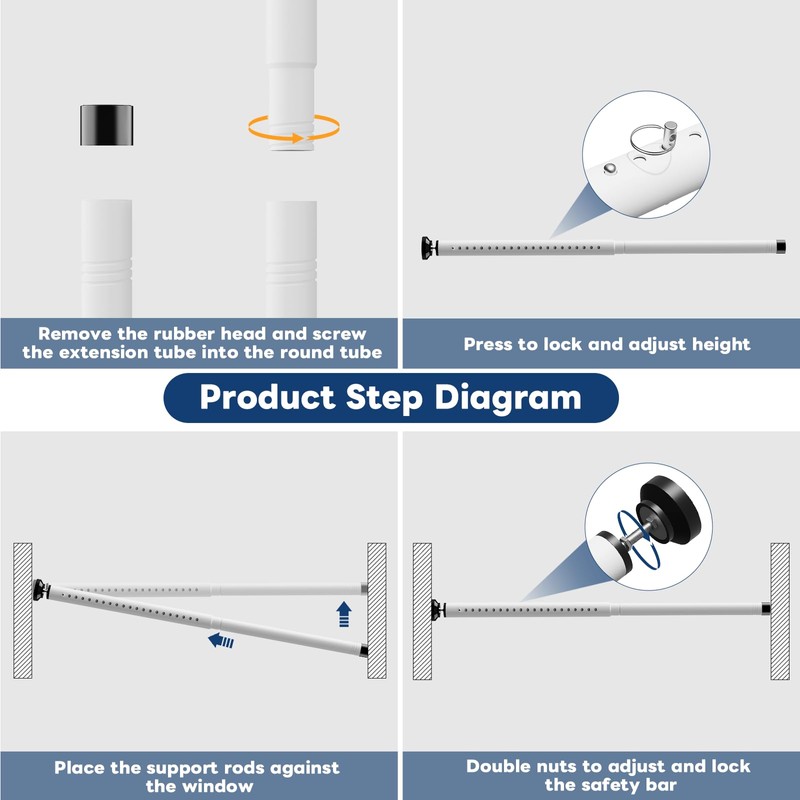 Remove the rubber head and screw the extension tube into the round tube

Press to lock and adjust height

Product Step Diagram

Place the support rods against the window

Double nuts to adjust and lock the safety bar