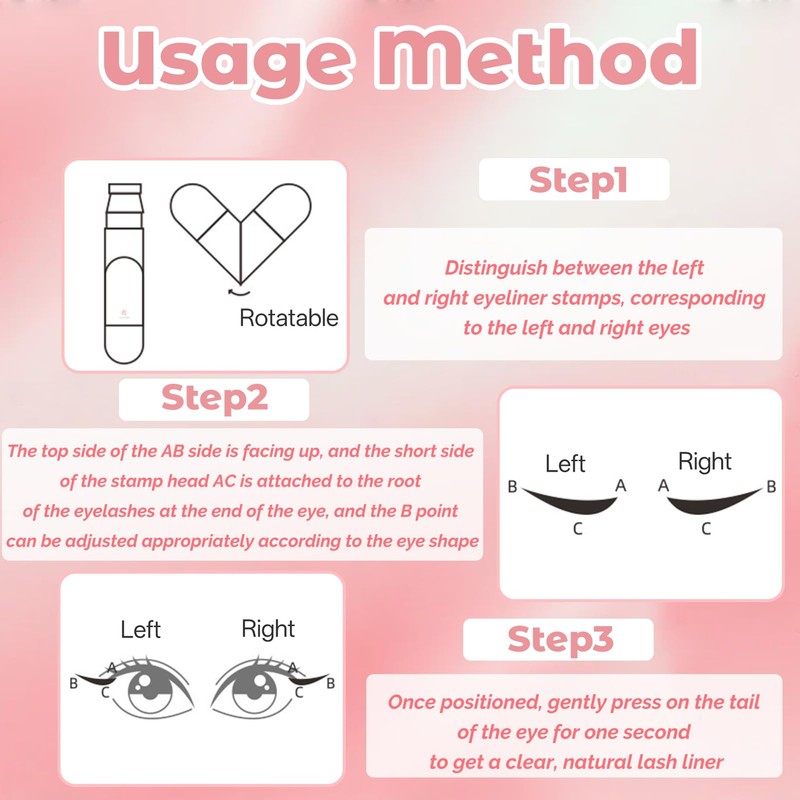 Usage Method

Rotatable

Step1

Distinguish between the left and right eyeliner stamps, corresponding to the left and right eyes

Step2

The top side of the AB side is facing up, and the short side of the stamp head AC is attached to the root of the eyelashes at the end of the eye, and the B point can be adjusted appropriately according to the eye shape

Left
B A
C

Right
A B
C

Left
B A
C

Right
A B
C

Step3

Once positioned, gently press on the tail of the eye for one second to get a clear, natural lash liner