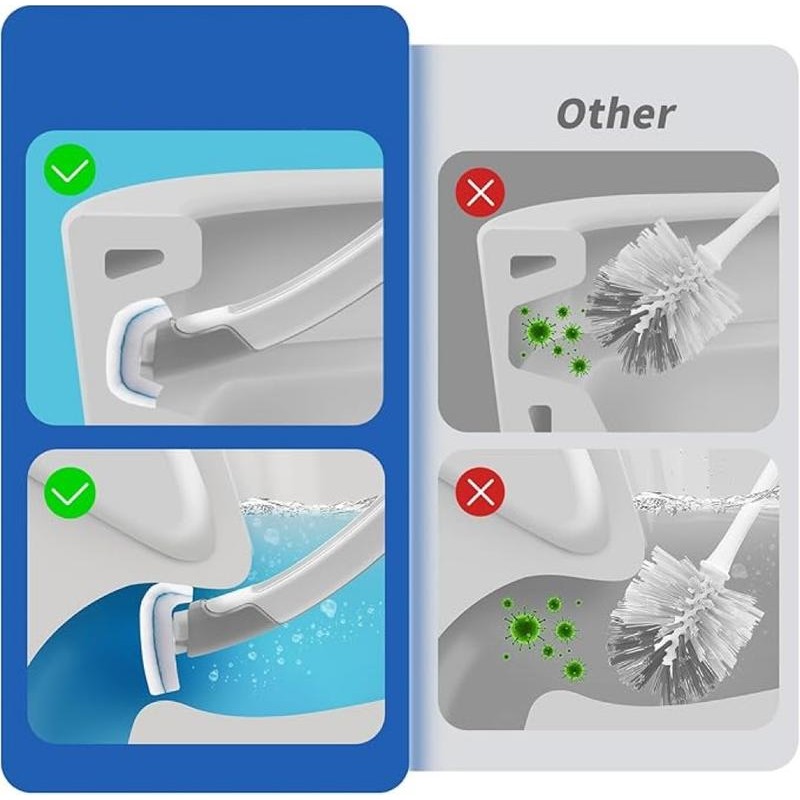 Other