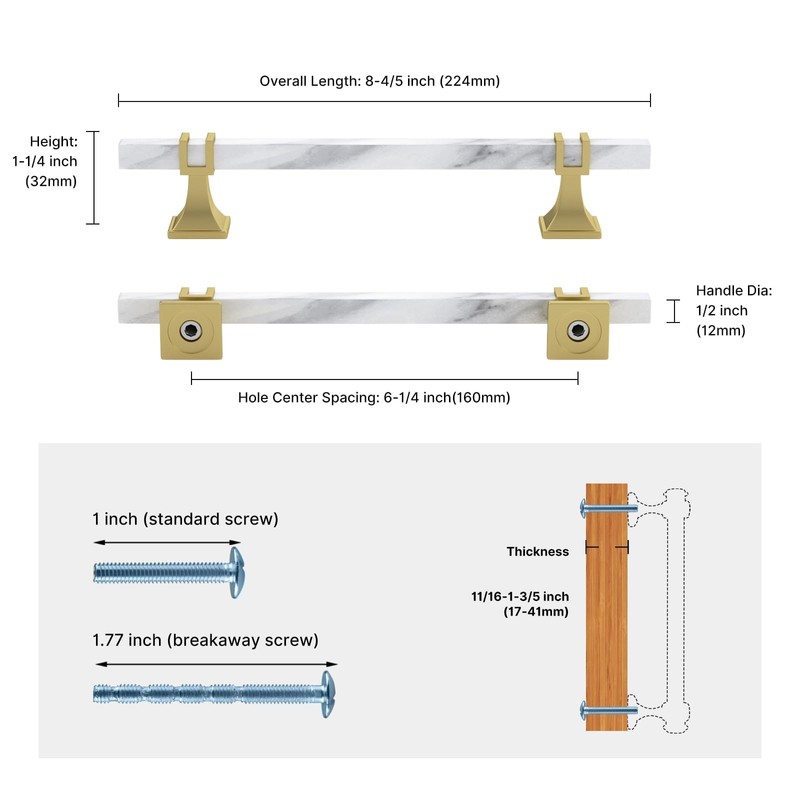 Overall Length: 8-4/5 inch (224mm)

Height:
1-1/4 inch
(32mm)

Handle Dia:
1/2 inch
(12mm)

Hole Center Spacing: 6-1/4 inch(160mm)

1 inch (standard screw)

1.77 inch (breakaway screw)

Thickness

11/16-1-3/5 inch
(17-41mm)