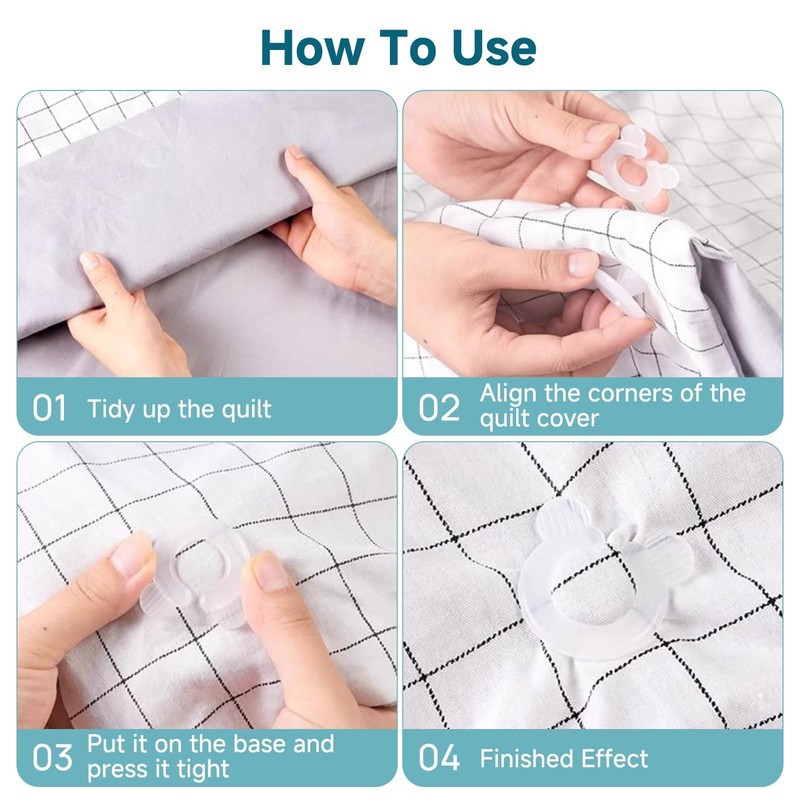 How To Use

01 Tidy up the quilt

02 Align the corners of the quilt cover

03 Put it on the base and press it tight

04 Finished Effect