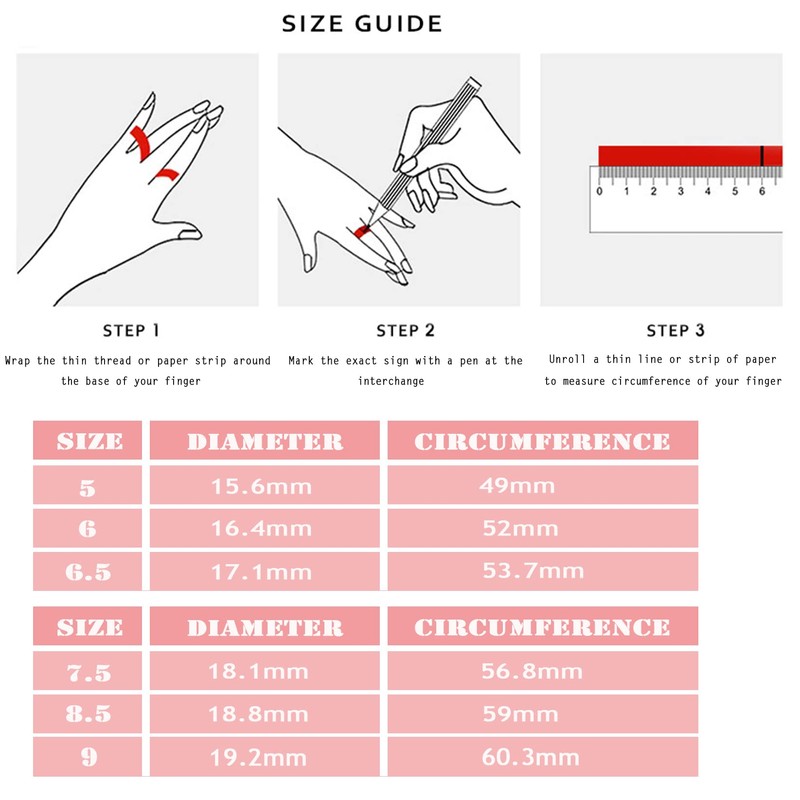 SIZE GUIDE

0 1 2 3 4 5 6

STEP 1

Wrap the thin thread or paper strip around the base of your finger

STEP 2

Mark the exact sign with a pen at the interchange

STEP 3

Unroll a thin line or strip of paper to measure circumference of your finger

| SIZE | DIAMETER | CIRCUMFERENCE |
|---|---|---|
| 5 | 15.6mm | 49mm |
| 6 | 16.4mm | 52mm |
| 6.5 | 17.1mm | 53.7mm |

| SIZE | DIAMETER | CIRCUMFERENCE |
|---|---|---|
| 7.5 | 18.1mm | 56.8mm |
| 8.5 | 18.8mm | 59mm |
| 9 | 19.2mm | 60.3mm |