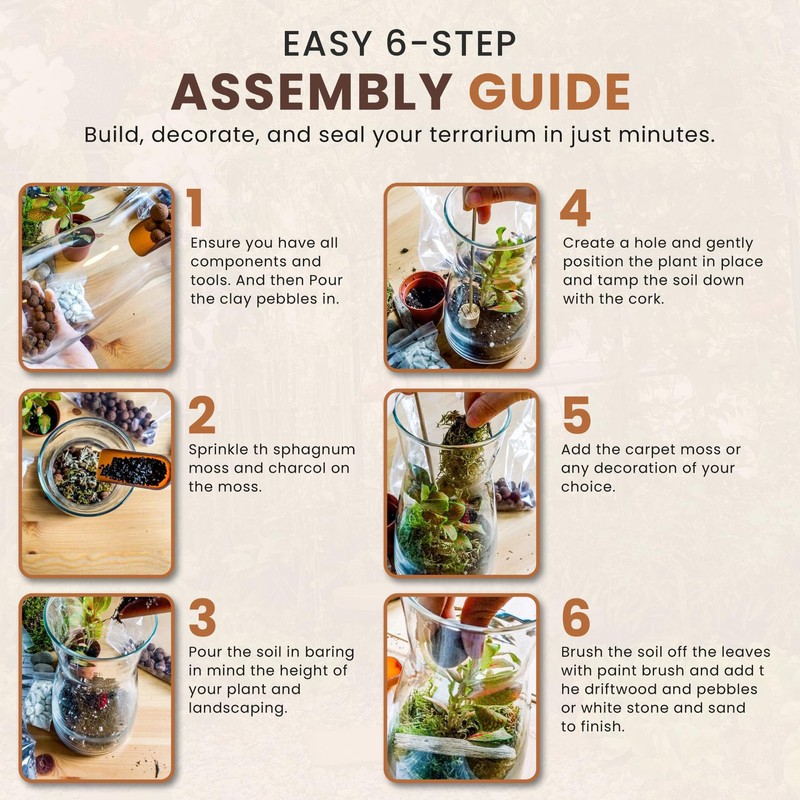 EASY 6-STEP
ASSEMBLY GUIDE
Build, decorate, and seal your terrarium in just minutes.

1
Ensure you have all components and tools. And then Pour the clay pebbles in.

2
Sprinkle th sphagnum moss and charcol on the moss.

3
Pour the soil in baring in mind the height of your plant and landscaping.

4
Create a hole and gently position the plant in place and tamp the soil down with the cork.

5
Add the carpet moss or any decoration of your choice.

6
Brush the soil off the leaves with paint brush and add t he driftwood and pebbles or white stone and sand to finish.