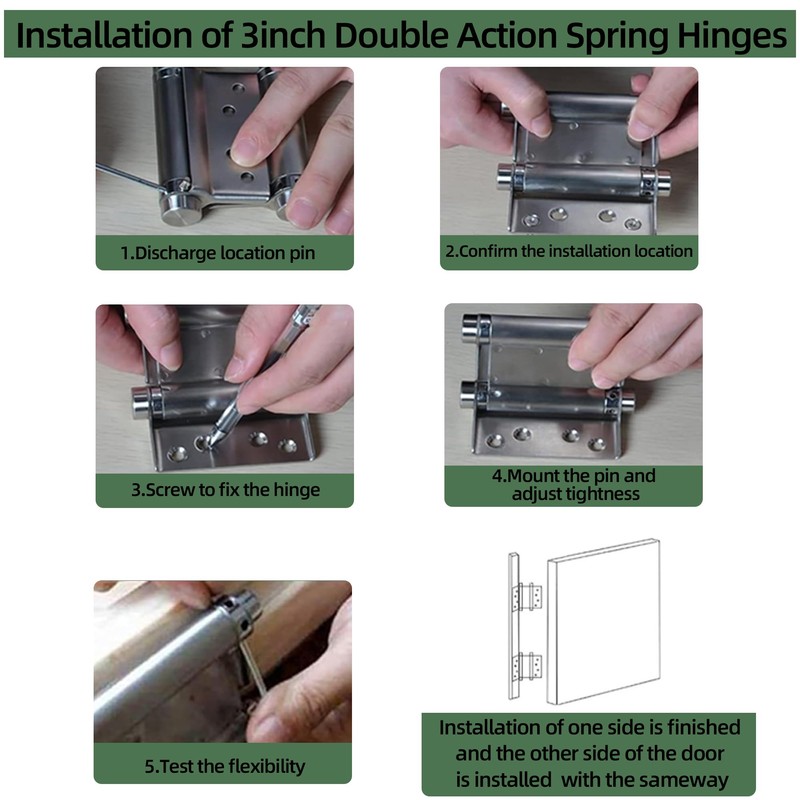 Installation of 3inch Double Action Spring Hinges

1.Discharge location pin

2.Confirm the installation location

3.Screw to fix the hinge

4.Mount the pin and adjust tightness

5.Test the flexibility

Installation of one side is finished and the other side of the door is installed with the sameway