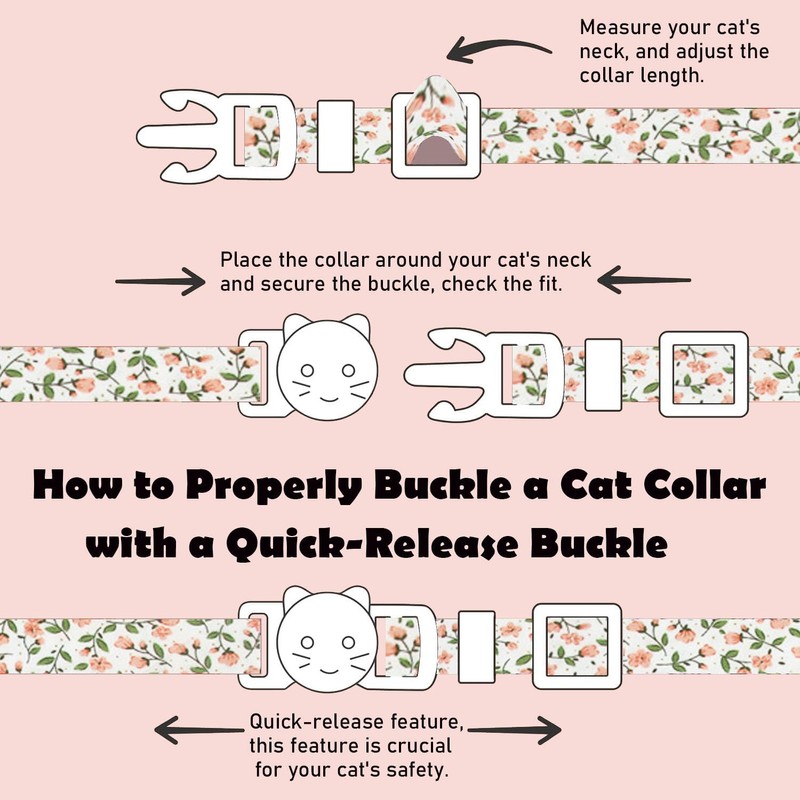 Measure your cat's neck, and adjust the collar length.

Place the collar around your cat's neck and secure the buckle, check the fit.

How to Properly Buckle a Cat Collar with a Quick-Release Buckle

Quick-release feature, this feature is crucial for your cat's safety.