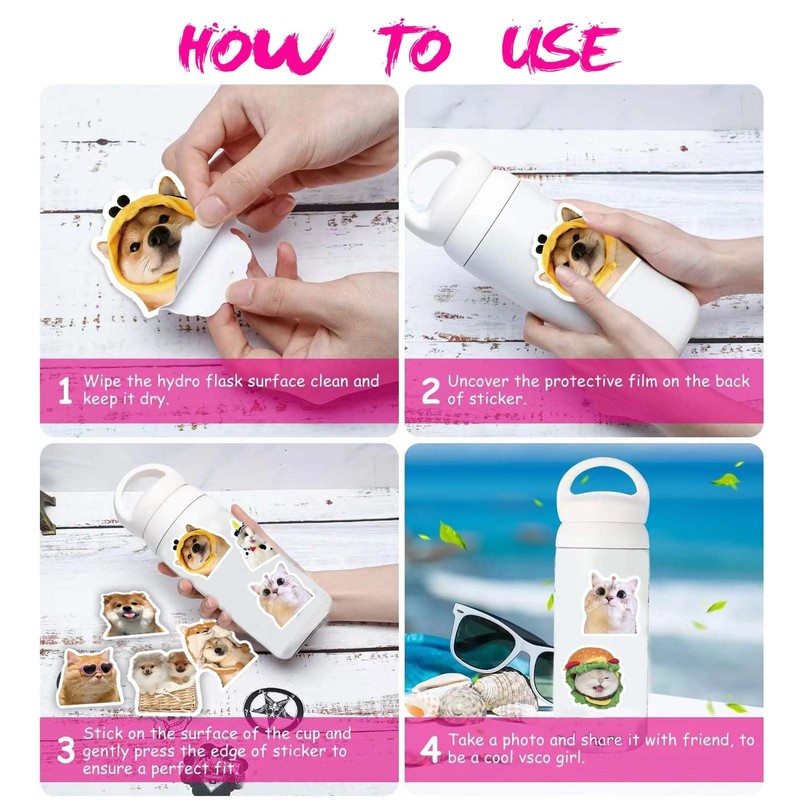 HOW TO USE

1 Wipe the hydro flask surface clean and keep it dry.

2 Uncover the protective film on the back of sticker.

3 Stick on the surface of the cup and gently press the edge of sticker to ensure a perfect fit.

4 Take a photo and share it with friend, to be a cool vsco girl.