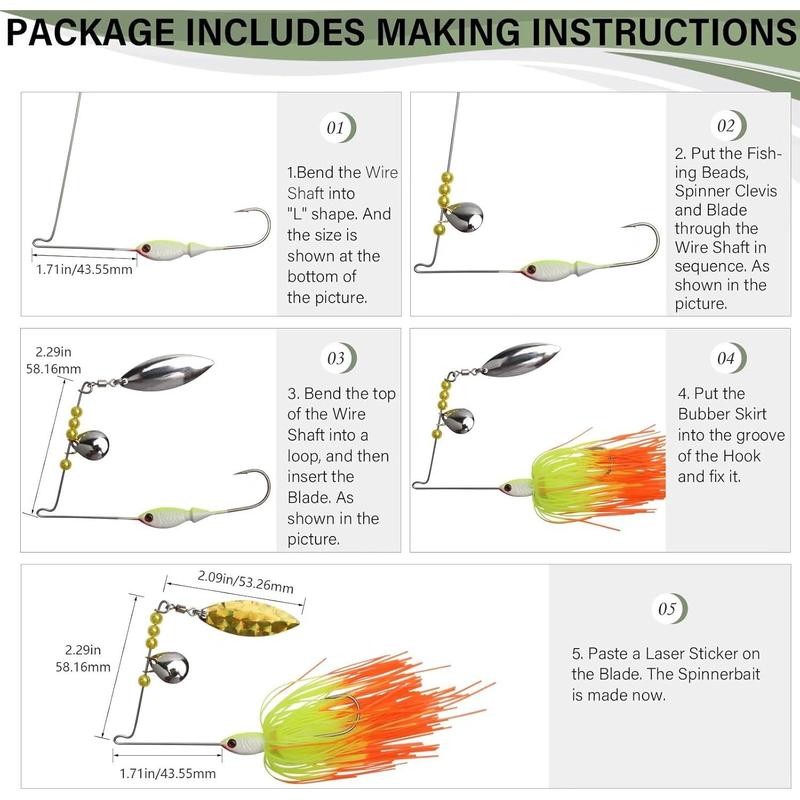 PACKAGE INCLUDES MAKING INSTRUCTIONS

1.71in/43.55mm

01

1.Bend the Wire Shaft into "L" shape. And the size is shown at the bottom of the picture.

02

2. Put the Fishing Beads, Spinner Clevis and Blade through the Wire Shaft in sequence. As shown in the picture.

2.29in
58.16mm

03

3. Bend the top of the Wire Shaft into a loop, and then insert the Blade. As shown in the picture.

04

4. Put the Bubber Skirt into the groove of the Hook and fix it.

2.09in/53.26mm

2.29in
58.16mm

1.71in/43.55mm

05

5. Paste a Laser Sticker on the Blade. The Spinnerbait is made now.