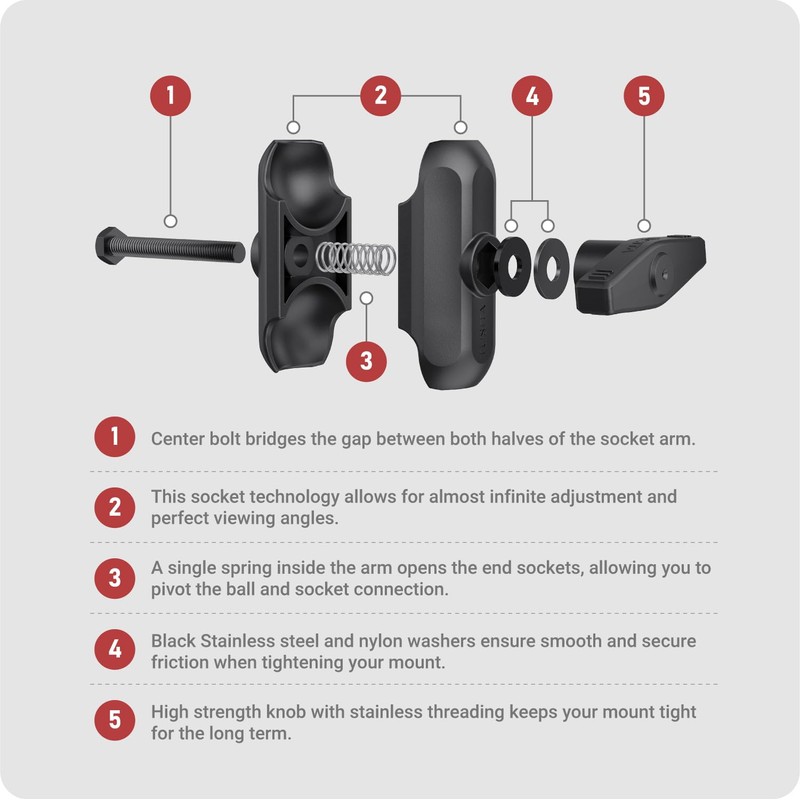 1

2

4

5

3

1 Center bolt bridges the gap between both halves of the socket arm.

2 This socket technology allows for almost infinite adjustment and perfect viewing angles.

3 A single spring inside the arm opens the end sockets, allowing you to pivot the ball and socket connection.

4 Black Stainless steel and nylon washers ensure smooth and secure friction when tightening your mount.

5 High strength knob with stainless threading keeps your mount tight for the long term.