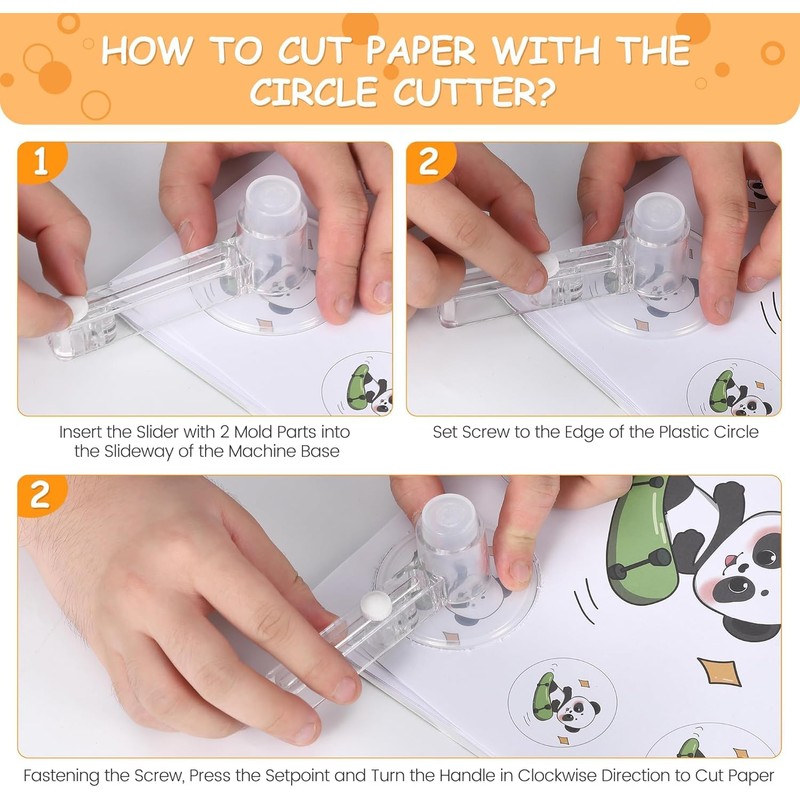 HOW TO CUT PAPER WITH THE CIRCLE CUTTER?

1

Insert the Slider with 2 Mold Parts into the Slideway of the Machine Base

2

Set Screw to the Edge of the Plastic Circle

2

Fastening the Screw, Press the Setpoint and Turn the Handle in Clockwise Direction to Cut Paper