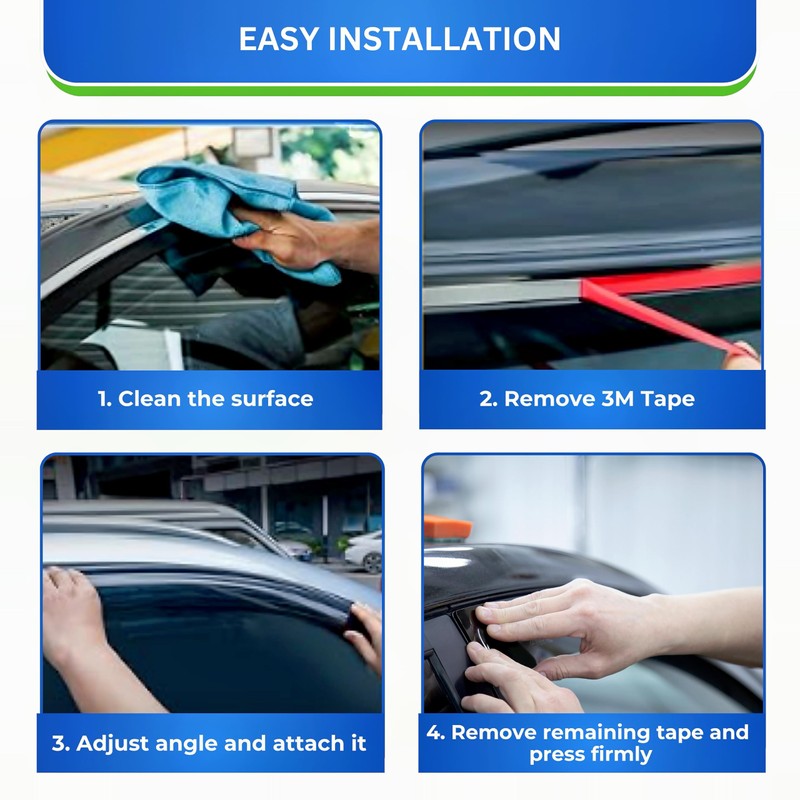 EASY INSTALLATION

1. Clean the surface

2. Remove 3M Tape

3. Adjust angle and attach it

4. Remove remaining tape and press firmly