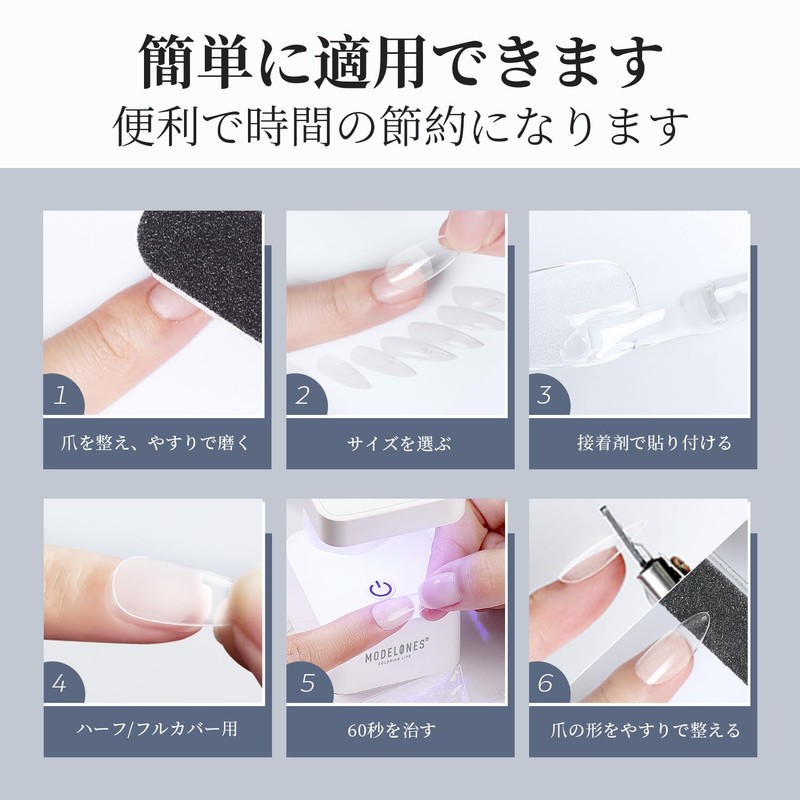 簡単に適用できます
便利で時間の節約になります

1
爪を整え、やすりで磨く

2
サイズを選ぶ

3
接着剤で貼り付ける

4
ハーフ/フルカバー用

MODELONES®
COLORING Life
5
60秒を治す

6
爪の形をやすりで整える