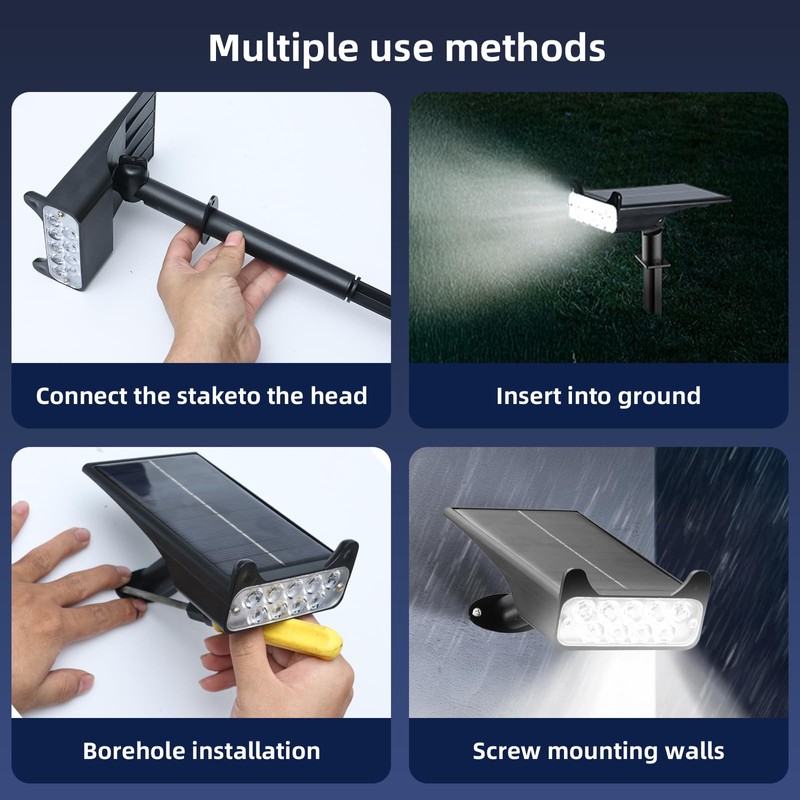 Multiple use methods

Connect the staketo the head

Insert into ground

Borehole installation

Screw mounting walls