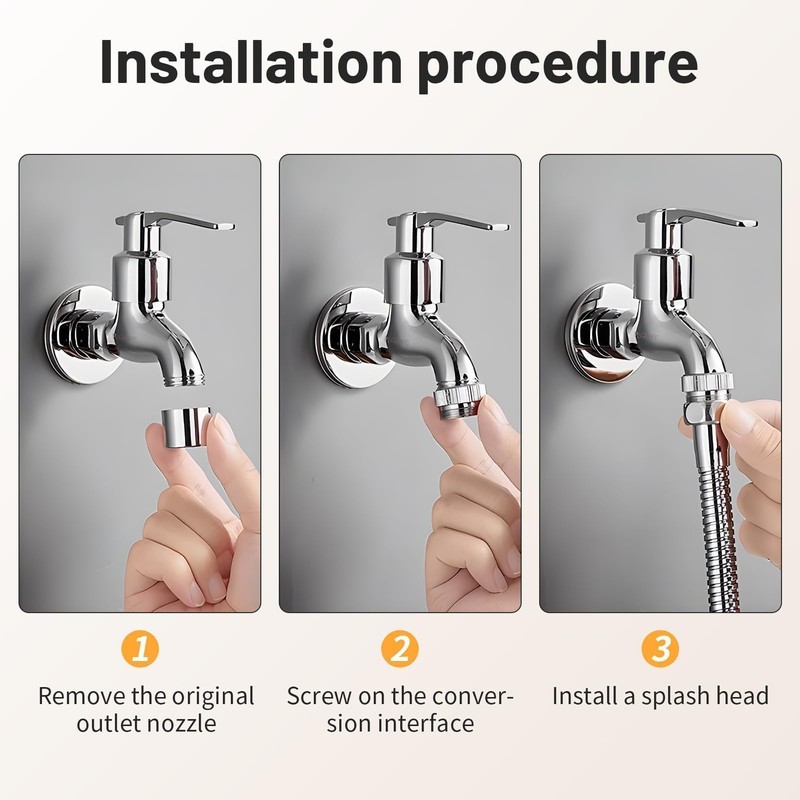 Installation procedure

1
Remove the original outlet nozzle

2
Screw on the conversion interface

3
Install a splash head