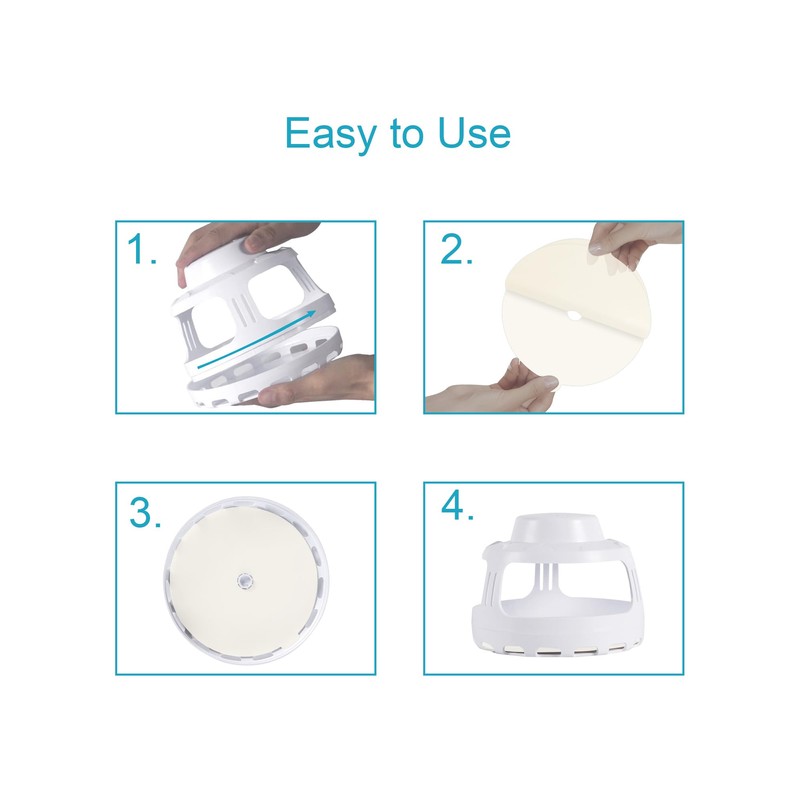 Easy to Use

1.

2.

3.

4.