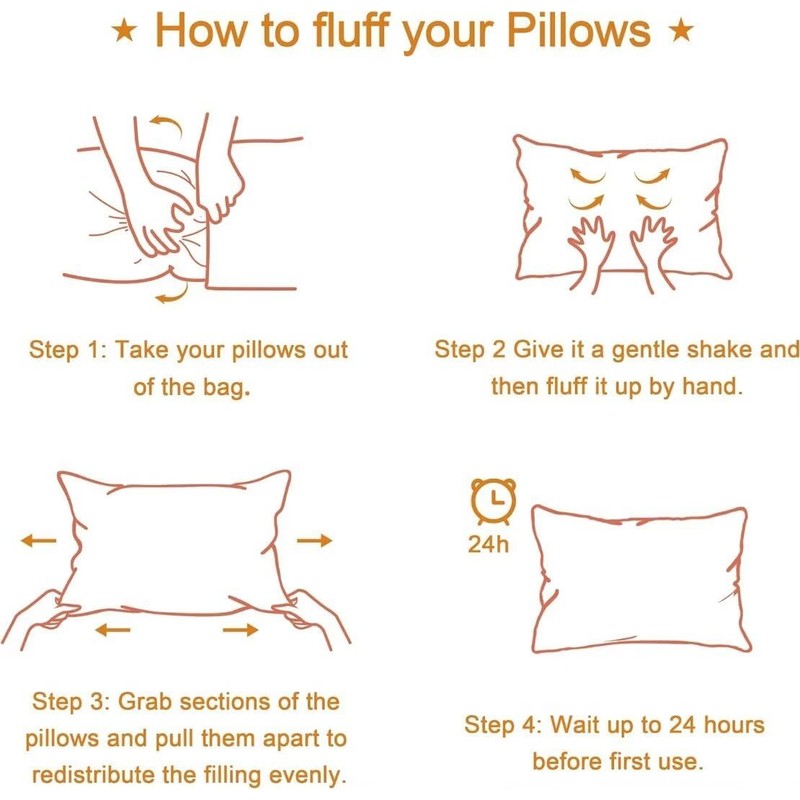 ★ How to fluff your Pillows ★

Step 1: Take your pillows out of the bag.

Step 2 Give it a gentle shake and then fluff it up by hand.

24h

Step 3: Grab sections of the pillows and pull them apart to redistribute the filling evenly.

Step 4: Wait up to 24 hours before first use.