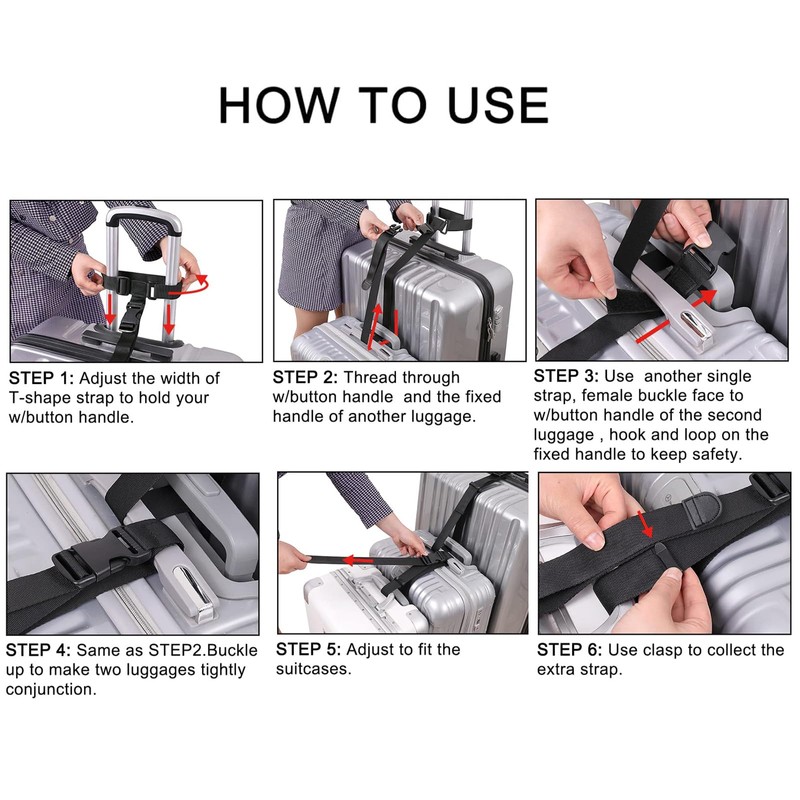 HOW TO USE

STEP 1: Adjust the width of T-shape strap to hold your w/button handle.

STEP 2: Thread through w/button handle and the fixed handle of another luggage.

STEP 3: Use another single strap, female buckle face to w/button handle of the second luggage , hook and loop on the fixed handle to keep safety.

STEP 4: Same as STEP2.Buckle up to make two luggages tightly conjunction.

STEP 5: Adjust to fit the suitcases.

STEP 6: Use clasp to collect the extra strap.