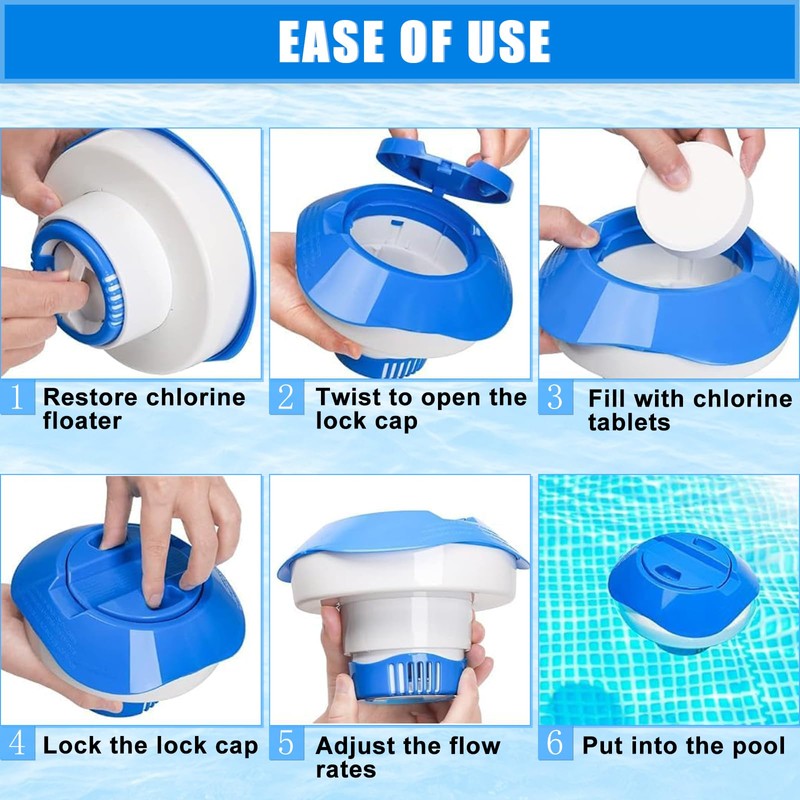 EASE OF USE

1 Restore chlorine floater

2 Twist to open the lock cap

3 Fill with chlorine tablets

4 Lock the lock cap

5 Adjust the flow rates

6 Put into the pool