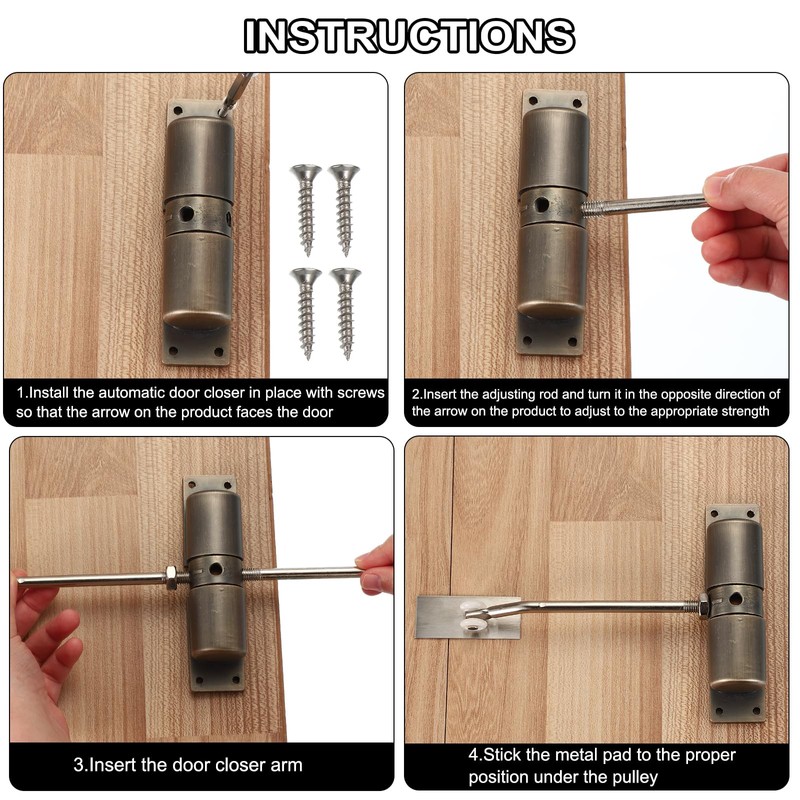 INSTRUCTIONS

1.Install the automatic door closer in place with screws so that the arrow on the product faces the door

2.Insert the adjusting rod and turn it in the opposite direction of the arrow on the product to adjust to the appropriate strength

3.Insert the door closer arm

4.Stick the metal pad to the proper position under the pulley