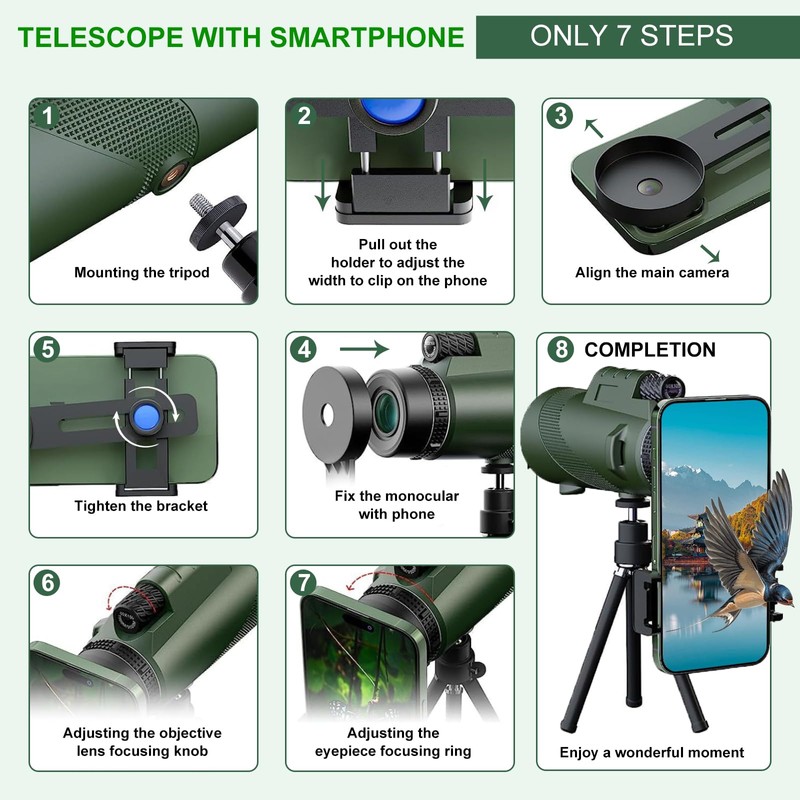 TELESCOPE WITH SMARTPHONE ONLY 7 STEPS

1
Mounting the tripod

2
Pull out the holder to adjust the width to clip on the phone

3
Align the main camera

5
Tighten the bracket

4
Fix the monocular with phone

8 COMPLETION
Enjoy a wonderful moment

6
Adjusting the objective lens focusing knob

7
Adjusting the eyepiece focusing ring