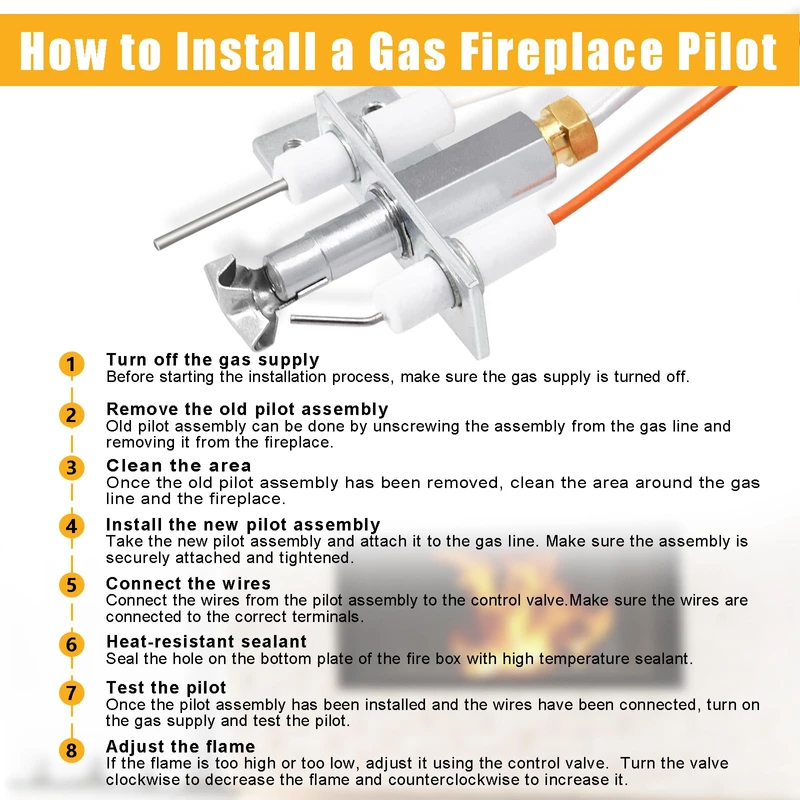 How to Install a Gas Fireplace Pilot

1
Turn off the gas supply
Before starting the installation process, make sure the gas supply is turned off.

2
Remove the old pilot assembly
Old pilot assembly can be done by unscrewing the assembly from the gas line and removing it from the fireplace.

3
Clean the area
Once the old pilot assembly has been removed, clean the area around the gas line and the fireplace.

4
Install the new pilot assembly
Take the new pilot assembly and attach it to the gas line. Make sure the assembly is securely attached and tightened.

5
Connect the wires
Connect the wires from the pilot assembly to the control valve.Make sure the wires are connected to the correct terminals.

6
Heat-resistant sealant
Seal the hole on the bottom plate of the fire box with high temperature sealant.

7
Test the pilot
Once the pilot assembly has been installed and the wires have been connected, turn on the gas supply and test the pilot.

8
Adjust the flame
If the flame is too high or too low, adjust it using the control valve. Turn the valve clockwise to decrease the flame and counterclockwise to increase it.