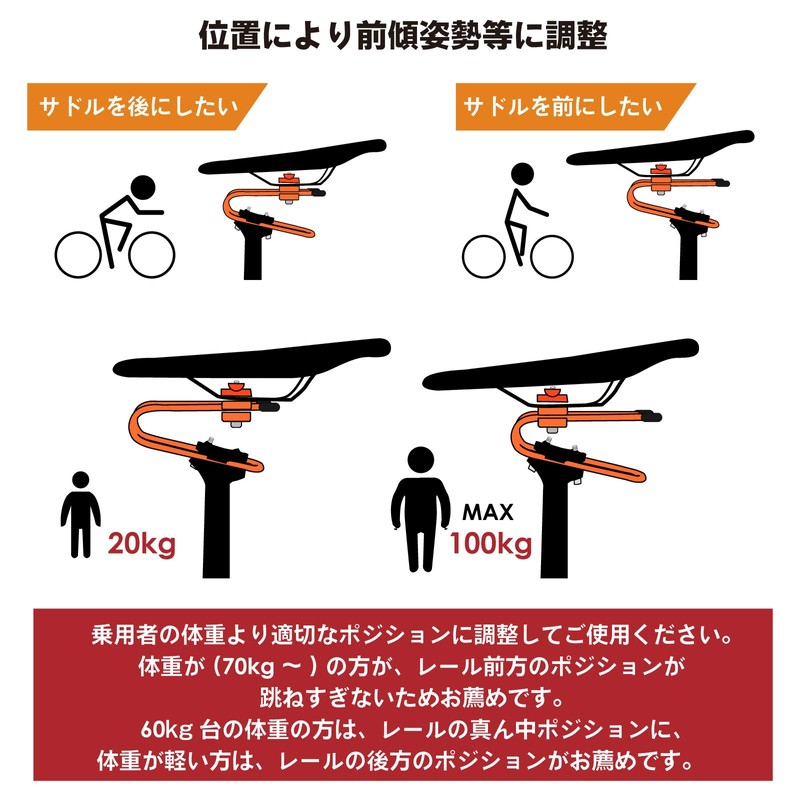 位置により前傾姿勢等に調整

サドルを後にしたい

サドルを前にしたい

20kg

MAX
100kg

乗用者の体重より適切なポジションに調整してご使用ください。
体重が（70kg ～ ）の方が、レール前方のポジションが
跳ねすぎないためお薦めです。
60kg 台の体重の方は、レールの真ん中ポジションに、
体重が軽い方は、レールの後方のポジションがお薦めです。