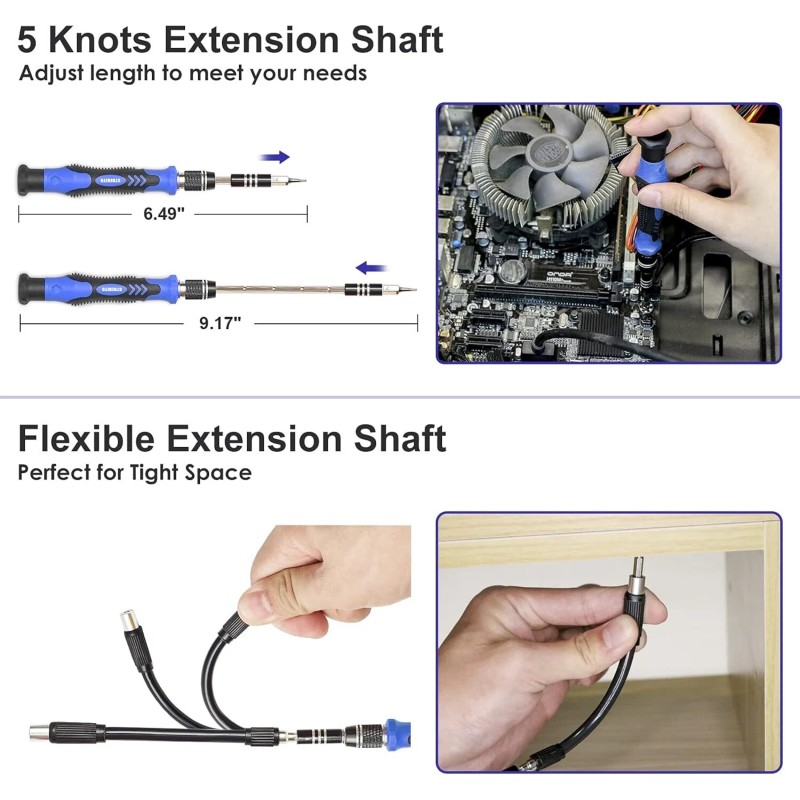 5 Knots Extension Shaft
Adjust length to meet your needs

6.49"

9.17"

Flexible Extension Shaft
Perfect for Tight Space