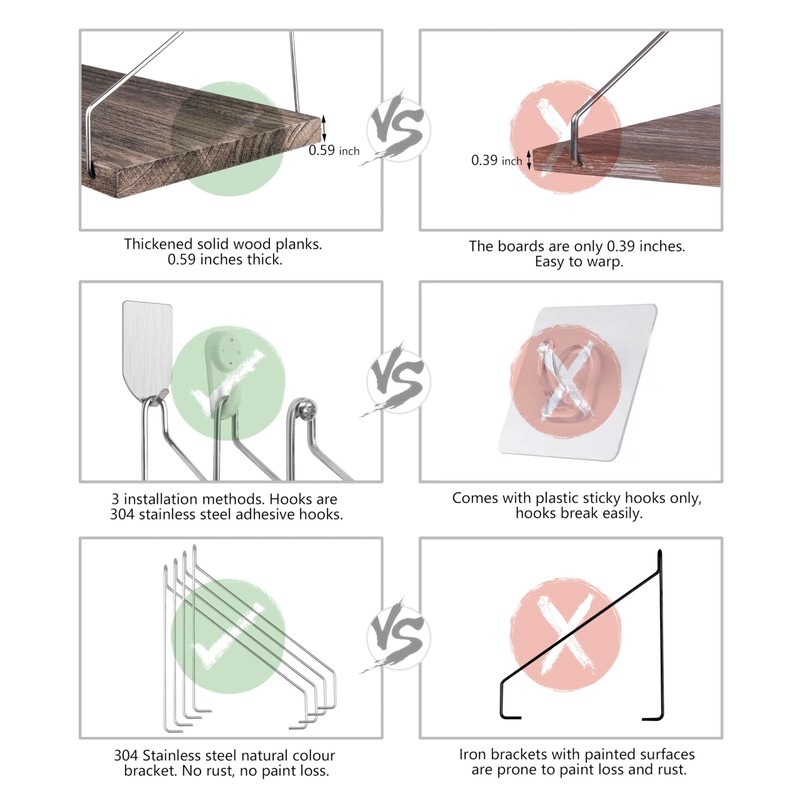 0.59 inch

VS

0.39 inch

Thickened solid wood planks.
0.59 inches thick.

The boards are only 0.39 inches.
Easy to warp.

VS

3 installation methods. Hooks are
304 stainless steel adhesive hooks.

Comes with plastic sticky hooks only,
hooks break easily.

VS

304 Stainless steel natural colour
bracket. No rust, no paint loss.

Iron brackets with painted surfaces
are prone to paint loss and rust.