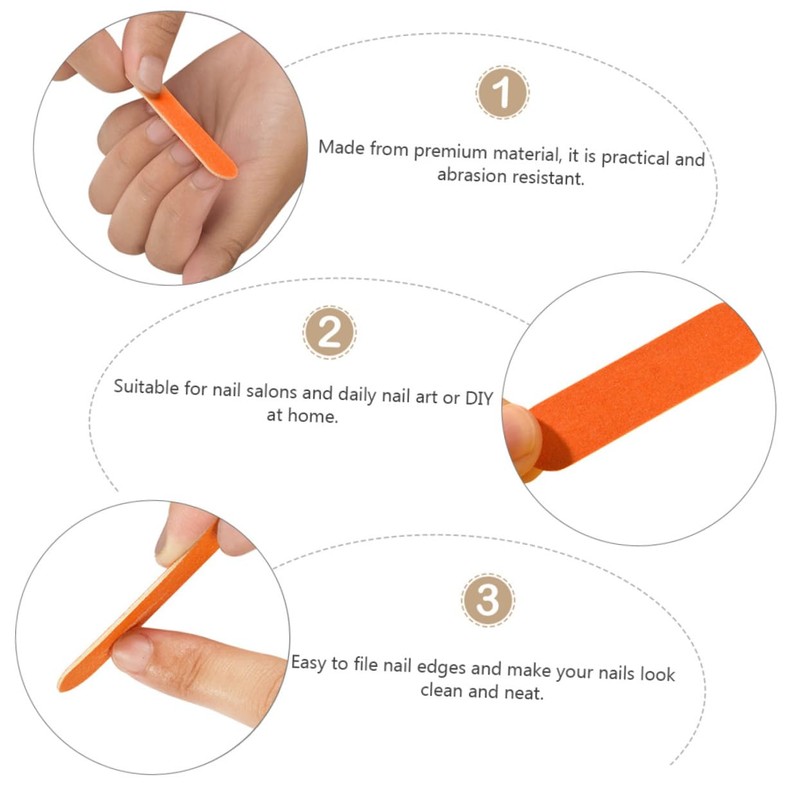 1

Made from premium material, it is practical and abrasion resistant.

2

Suitable for nail salons and daily nail art or DIY at home.

3

Easy to file nail edges and make your nails look clean and neat.