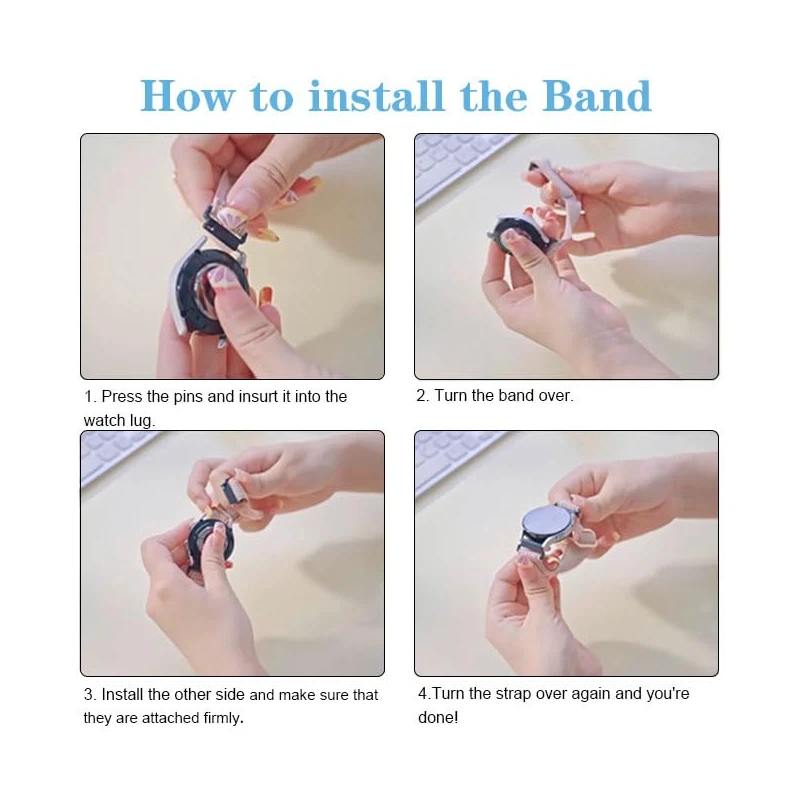 How to install the Band

1. Press the pins and insurt it into the watch lug.

2. Turn the band over.

3. Install the other side and make sure that they are attached firmly.

4.Turn the strap over again and you're done!