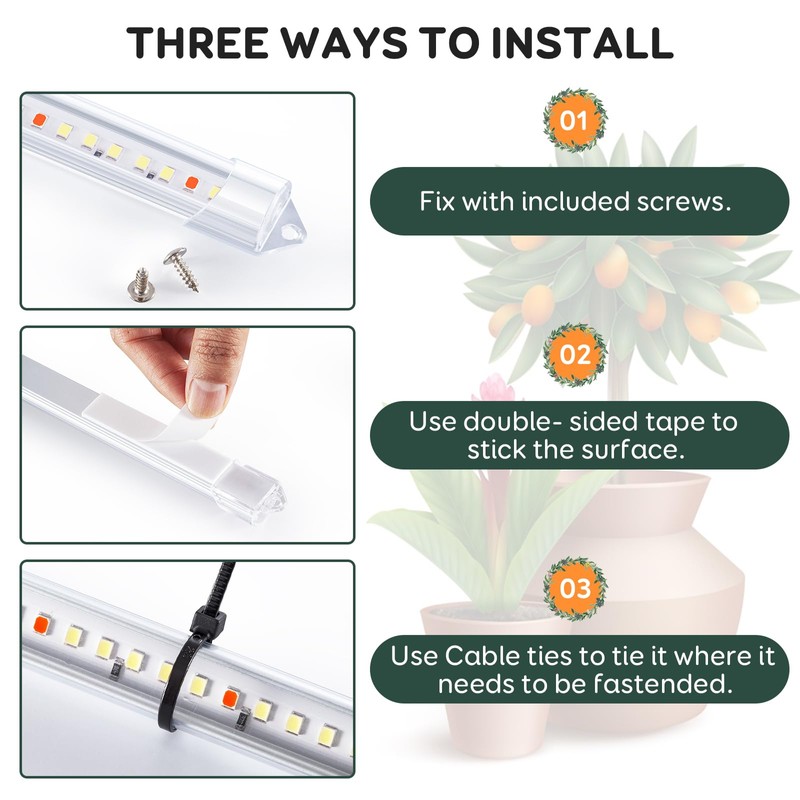 THREE WAYS TO INSTALL

01

Fix with included screws.

02

Use double- sided tape to stick the surface.

03

Use Cable ties to tie it where it needs to be fastended.