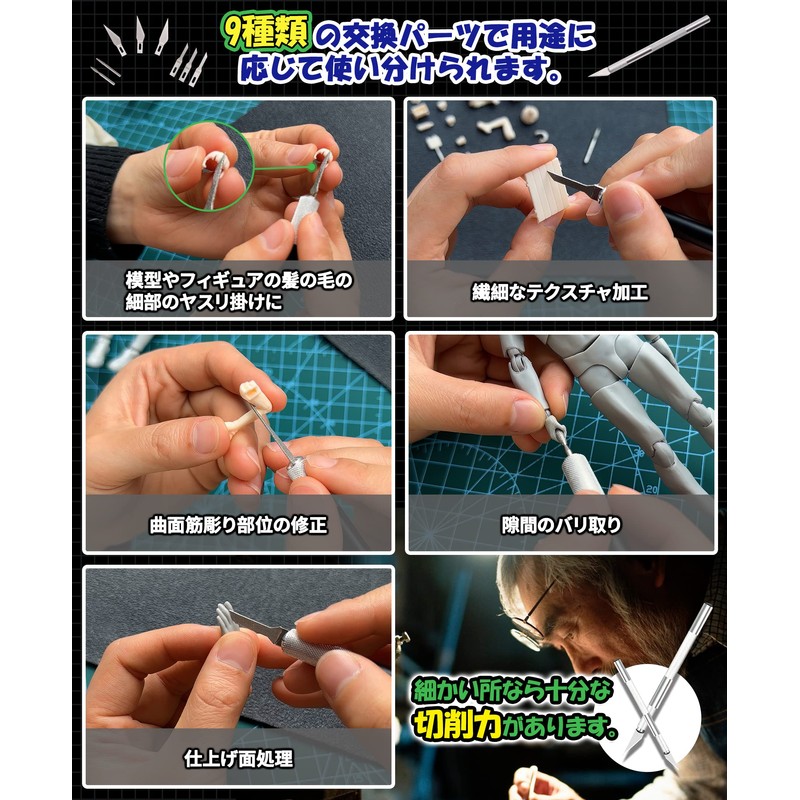 9種類の交換パーツで用途に応じて使い分けられます。

模型やフィギュアの髪の毛の細部のヤスリ掛けに

繊細なテクスチャ加工

曲面筋彫り部位の修正

隙間のバリ取り

仕上げ面処理

細かい所なら十分な切削力があります。